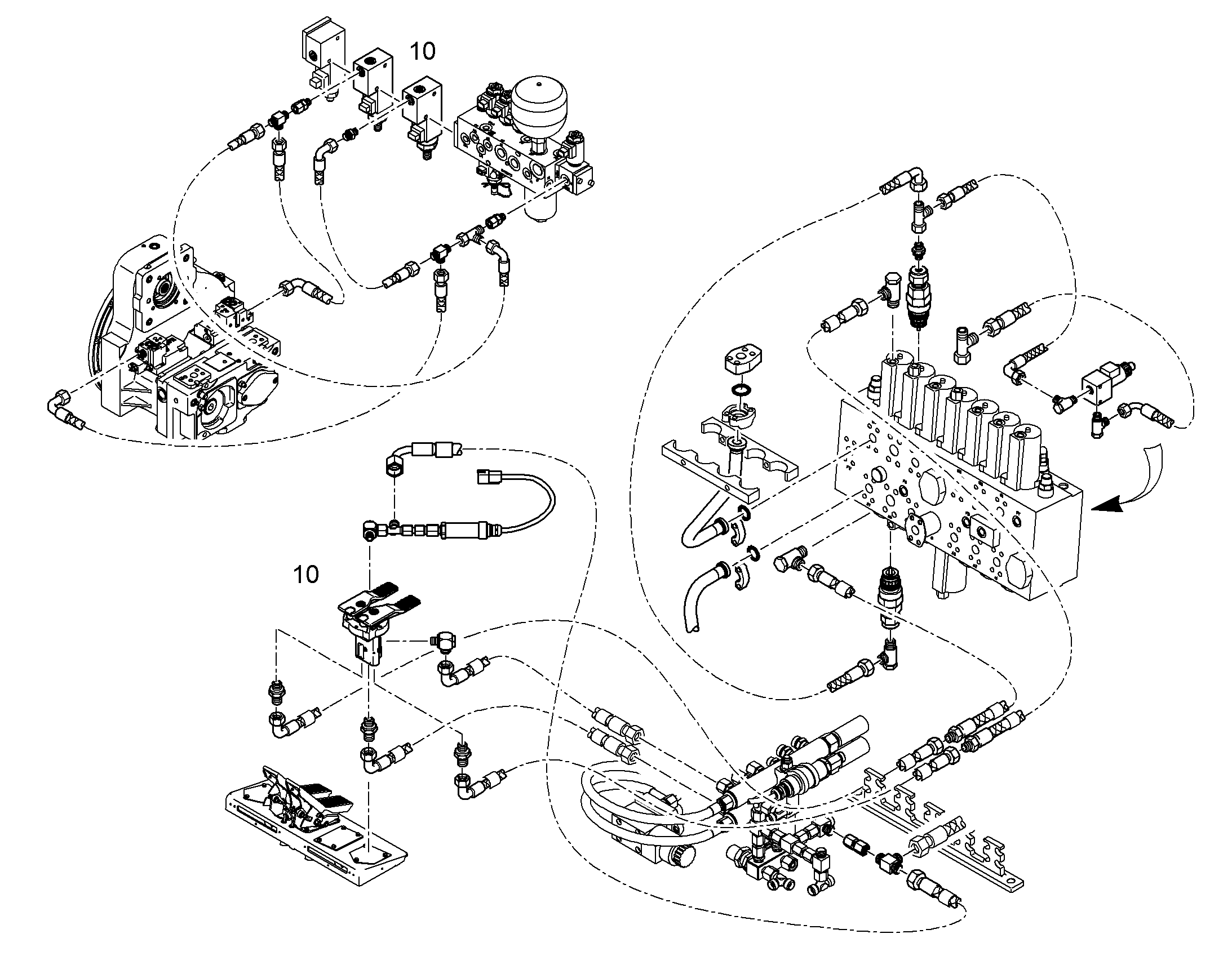 10

10