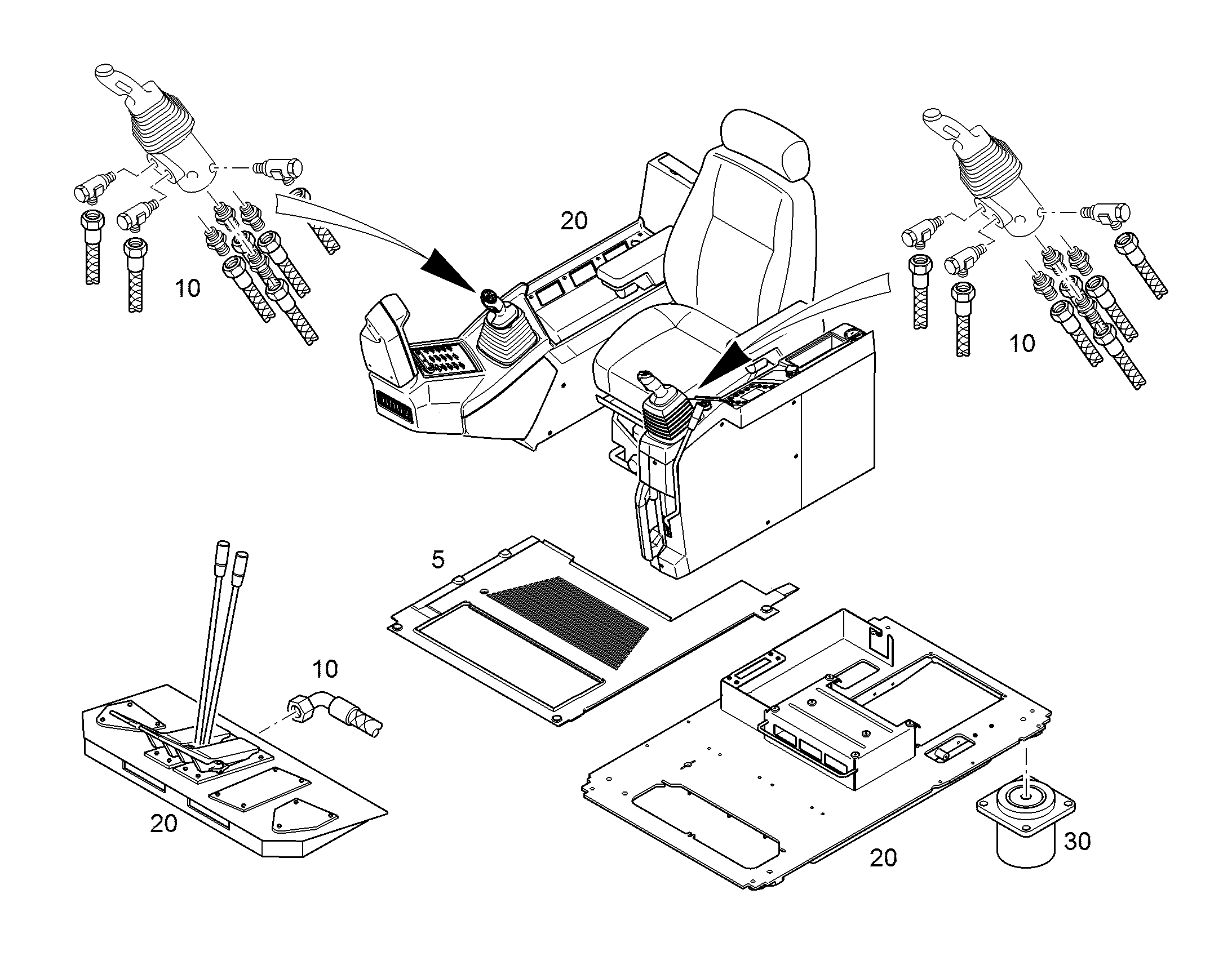 20
10
10
5
10
20
20
30