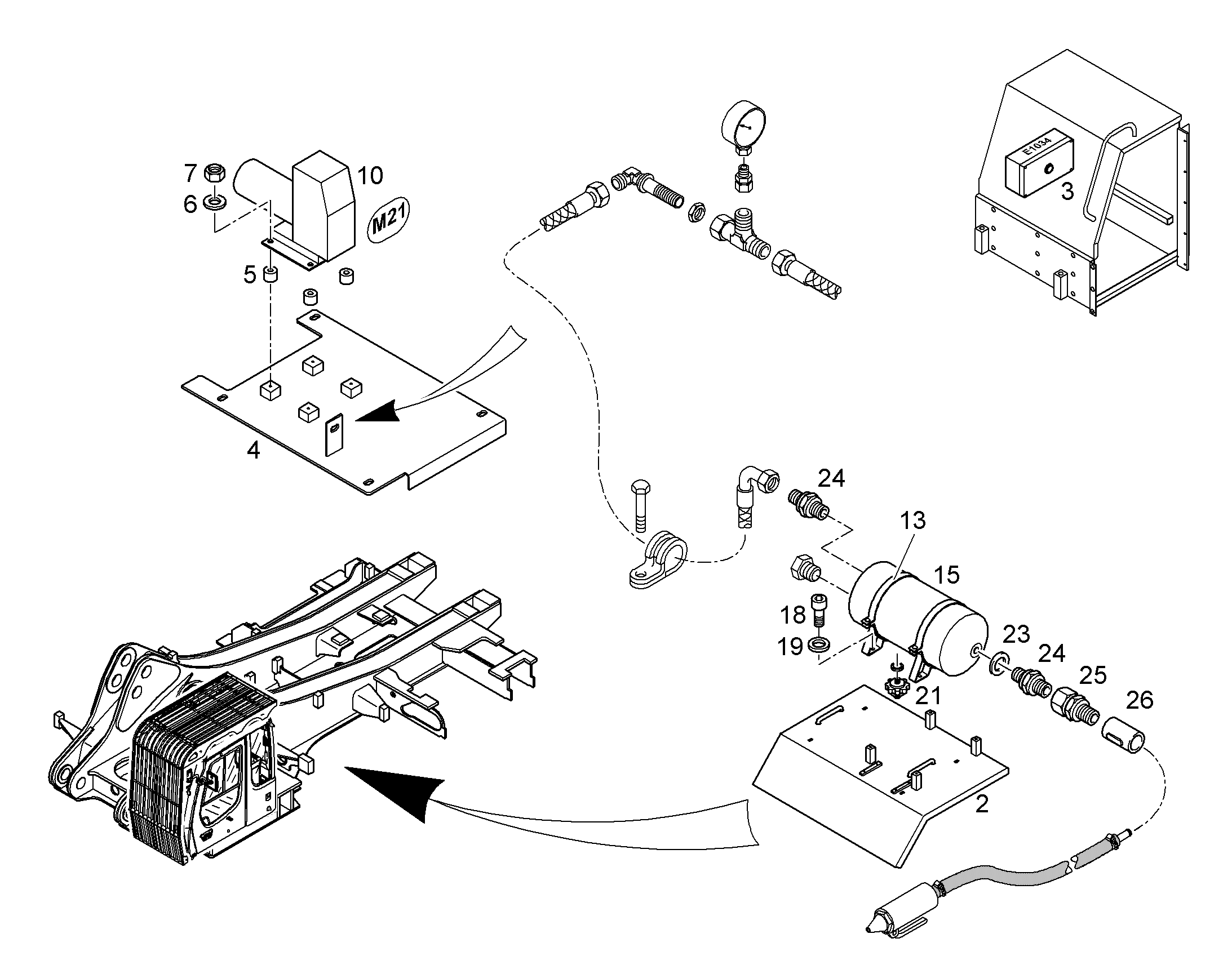 7
6
10
M21
5
4
E1034
3
24
13
15
18
19
23
24
25
26
21
2