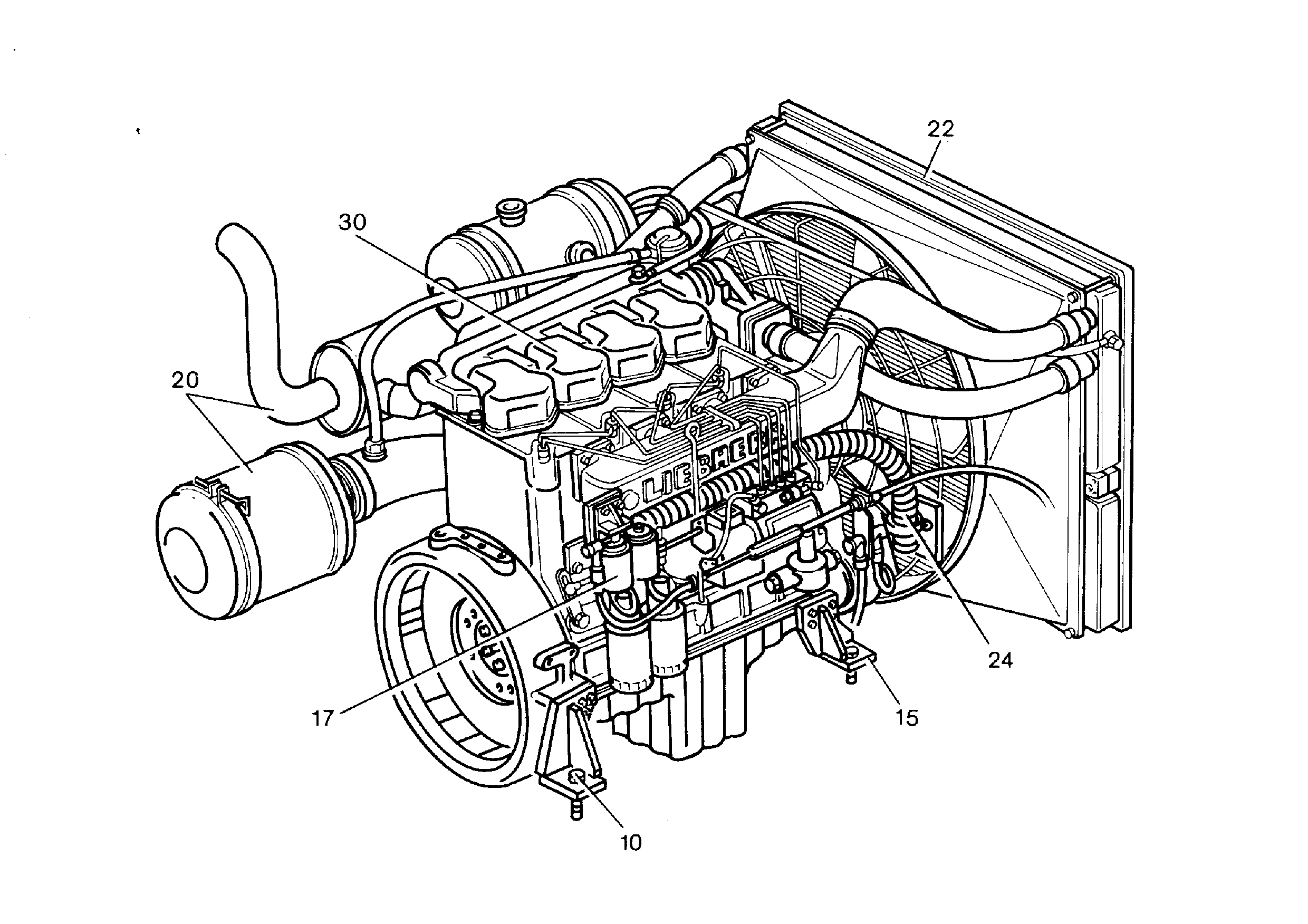 22

30

20

LIEBHERR

24

17

15

10