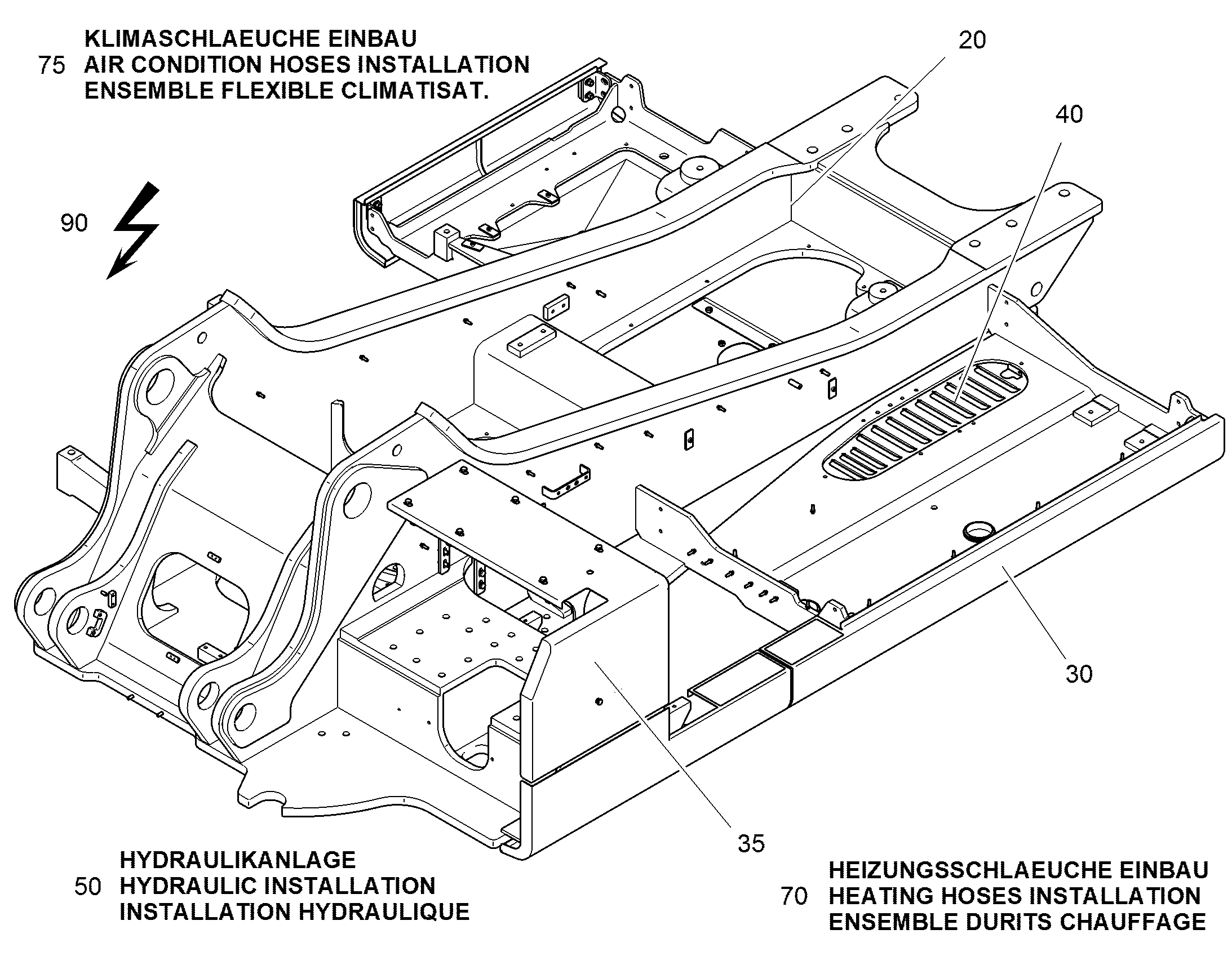 75 KLIMASCHLAEUCHE EINBAU
AIR CONDITION HOSES INSTALLATION
ENSEMBLE FLEXIBLE CLIMATISAT.

20

40

90

30

35

50 HYDRAULIKANLAGE
HYDRAULIC INSTALLATION
INSTALLATION HYDRAULIQUE

70 HEIZUNGSSCHLAEUCHE EINBAU
HEATING HOSES INSTALLATION
ENSEMBLE DURITS CHAUFFAGE