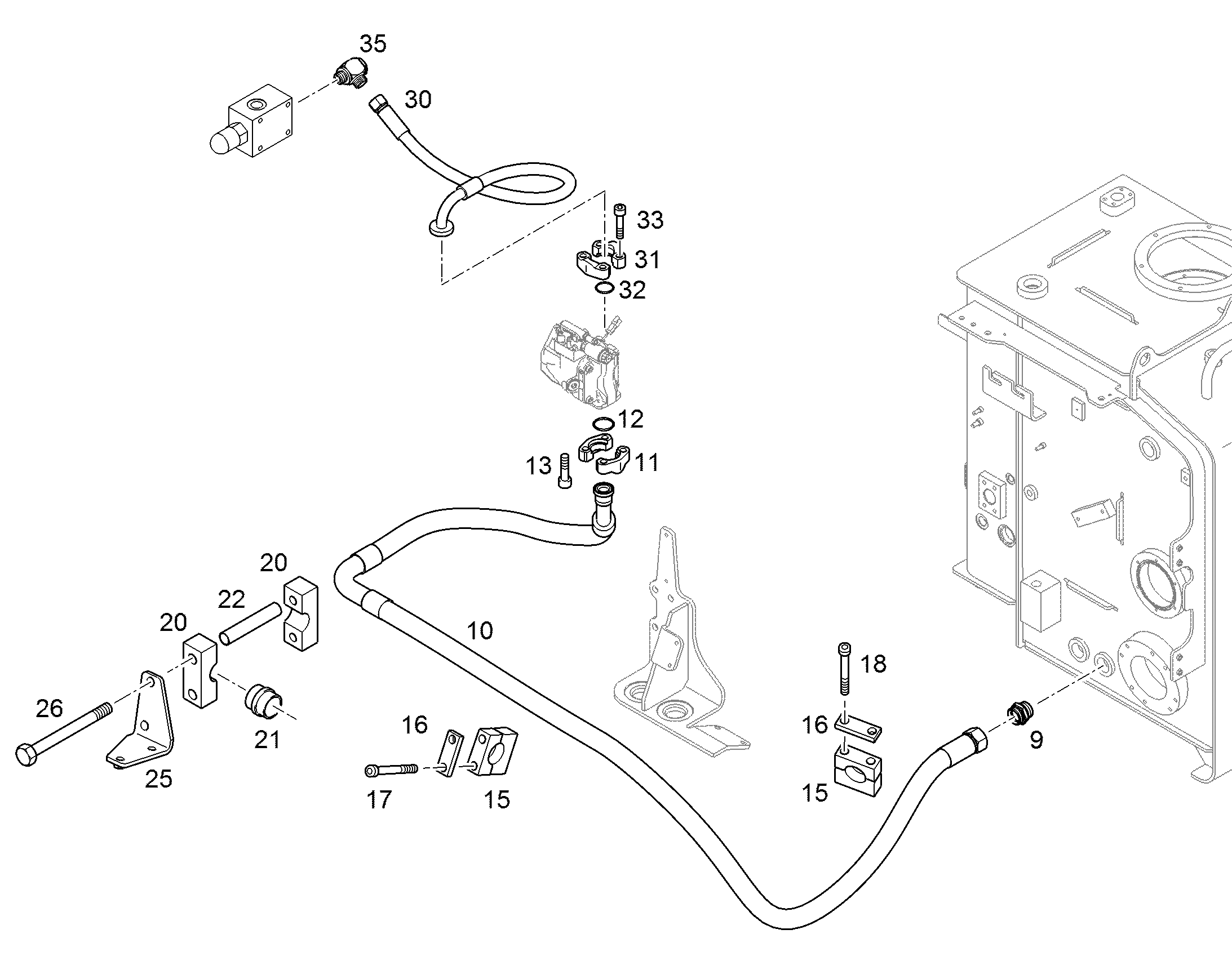 35
30
33
31
32
12
13
11
20
22
20
10
18
26
21
16
16
9
25
17
15
15