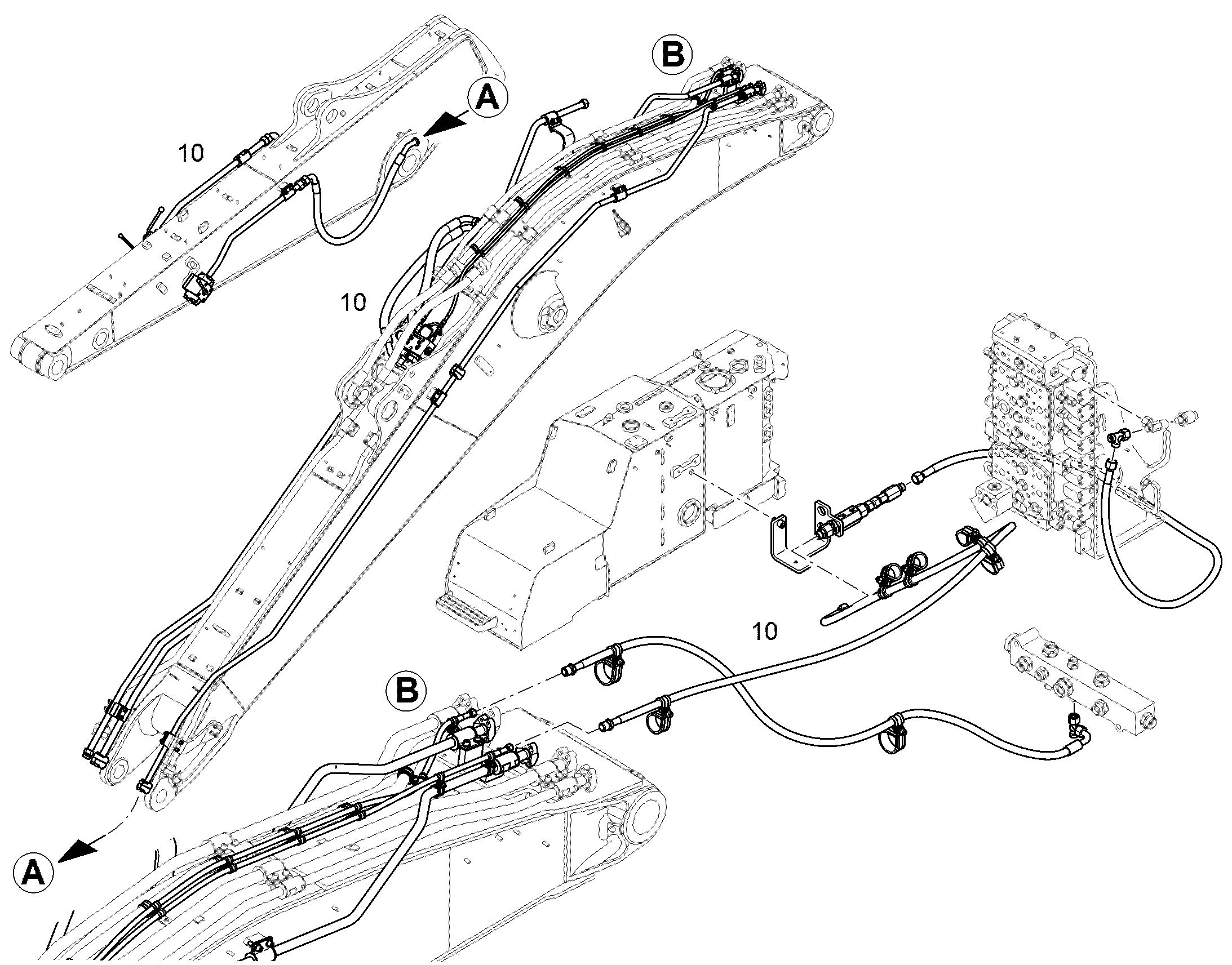 B
A
10
10
10
B
A