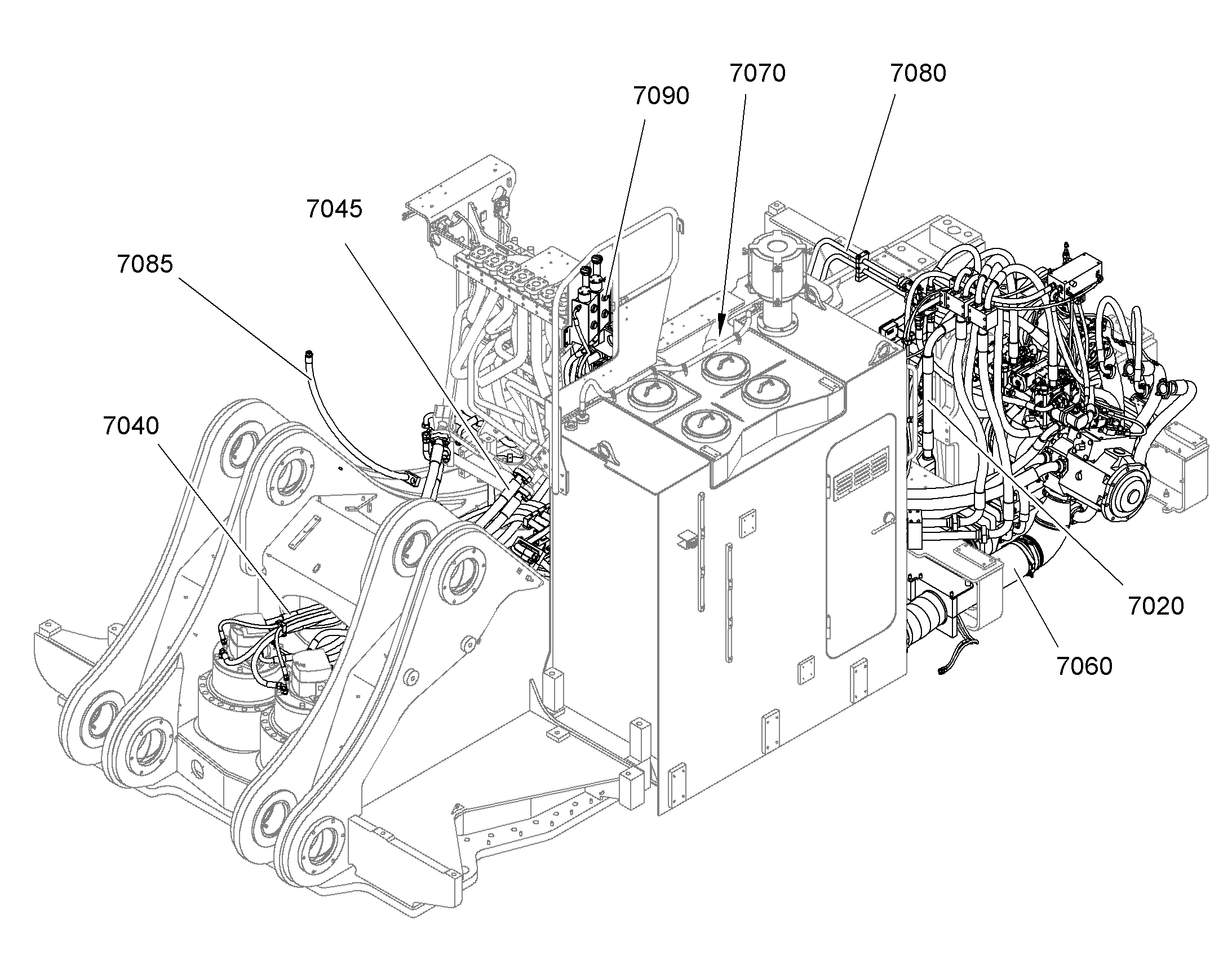 7070
7080
7090
7045
7085
7040
7020
7060