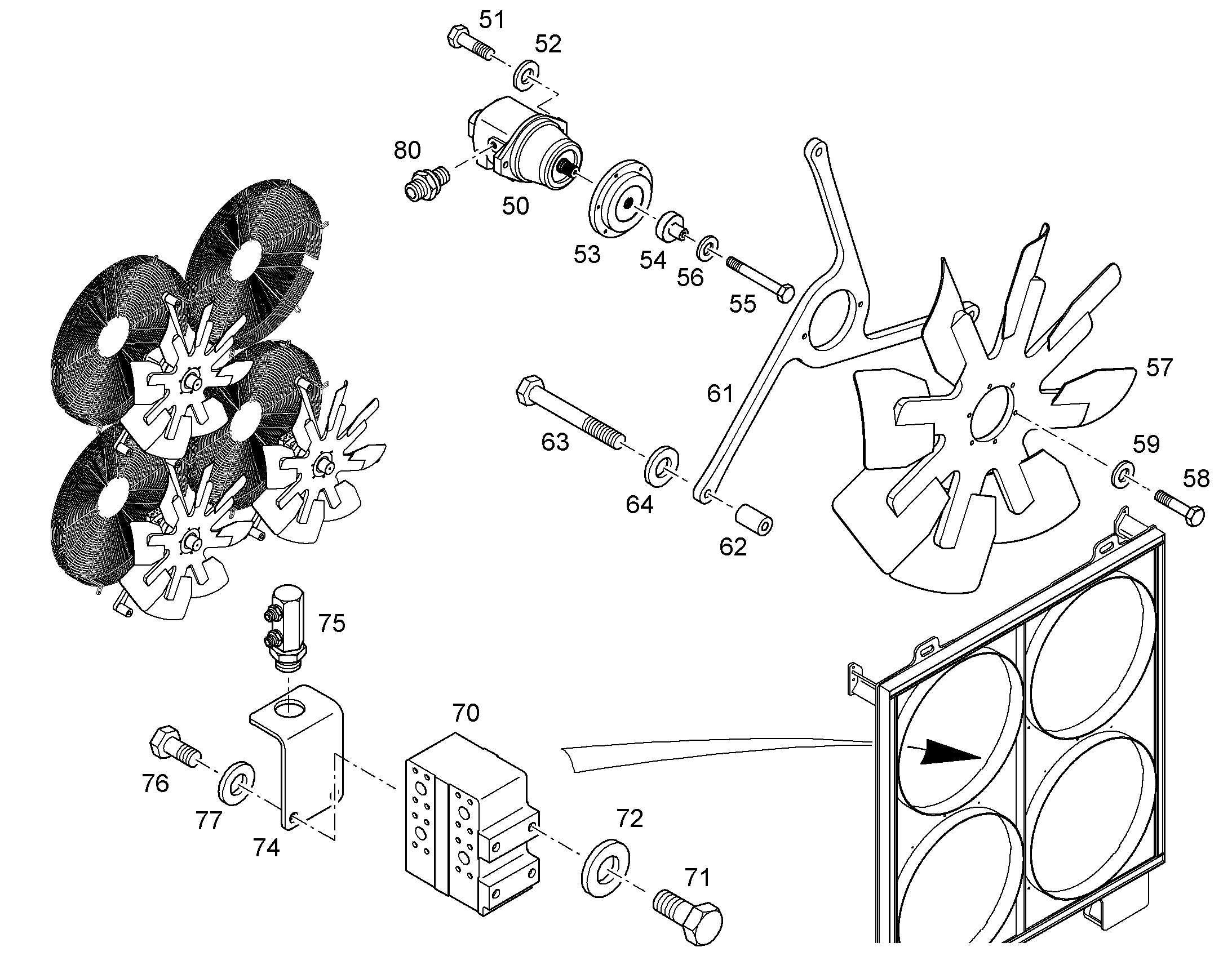 51
52
80
50
53
54
56
55
61
57
63
64
62
59
58
75
70
76
77
74
72
71