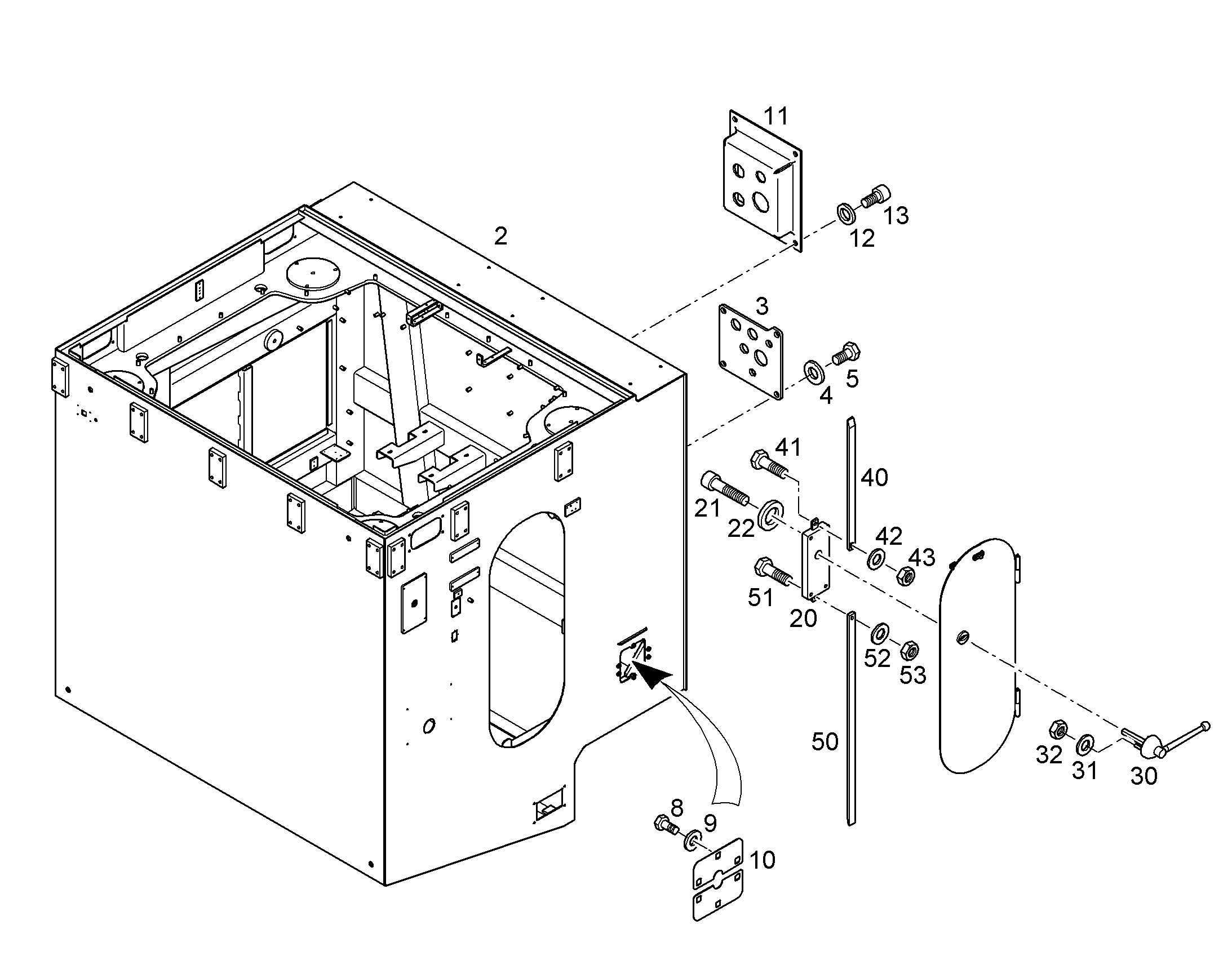 11
13
12
2
3
5
4
41
40
21
22
42
43
51
20
52
53
50
32
31
30
8
9
10