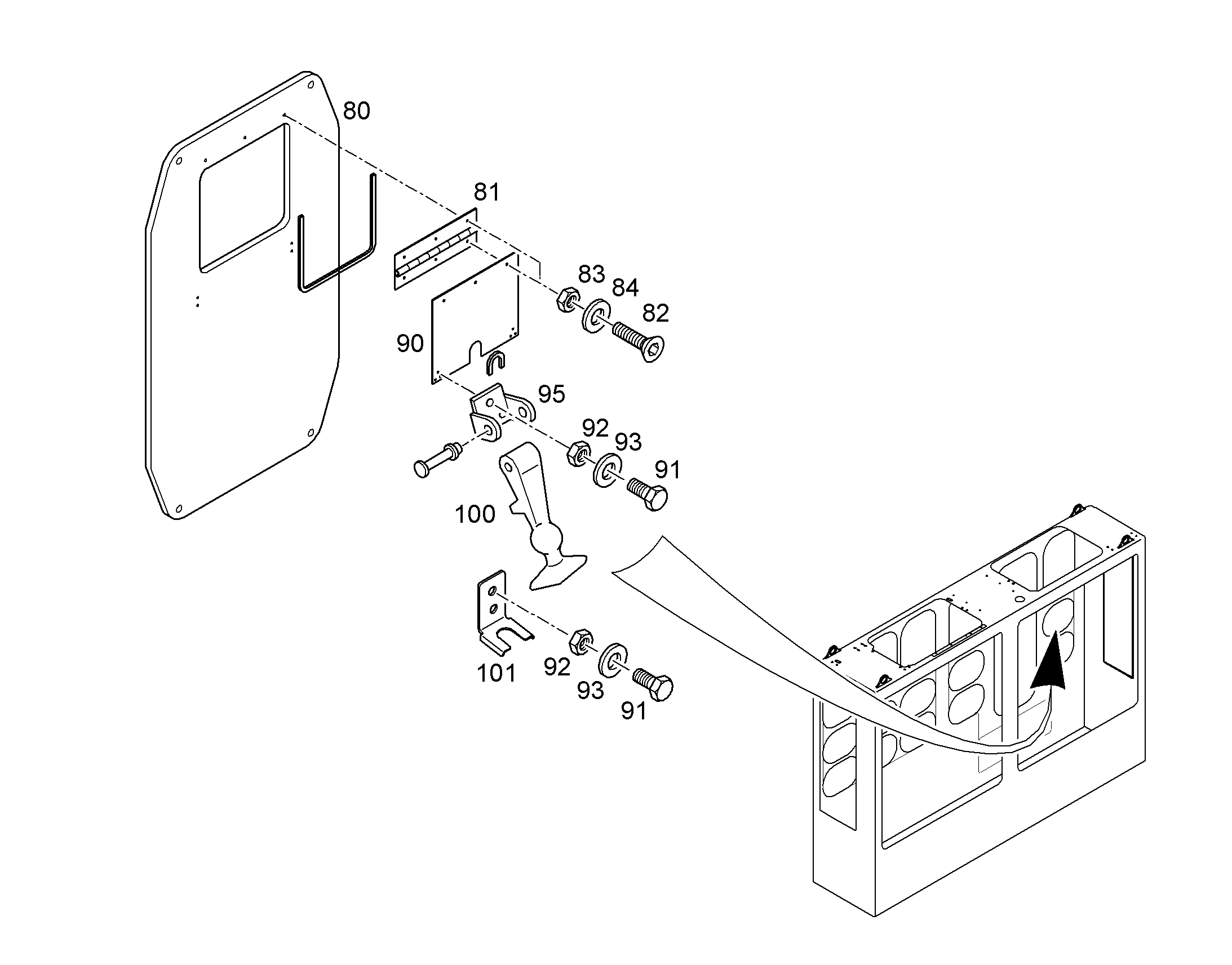 80
81
83
84
82
90
95
92
93
91
100
101
92
93
91