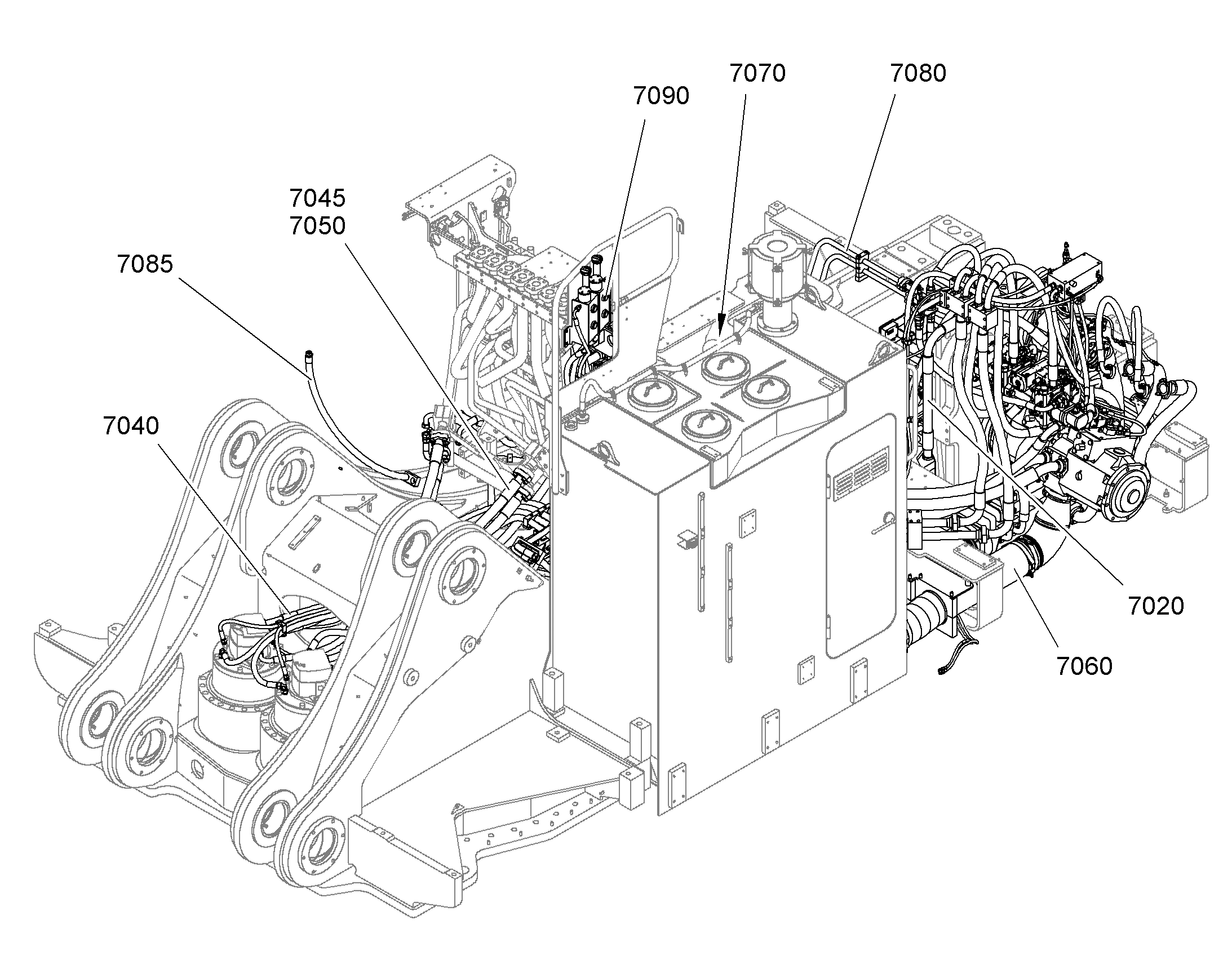 7070
7080
7090
7045
7050
7085
7040
7020
7060