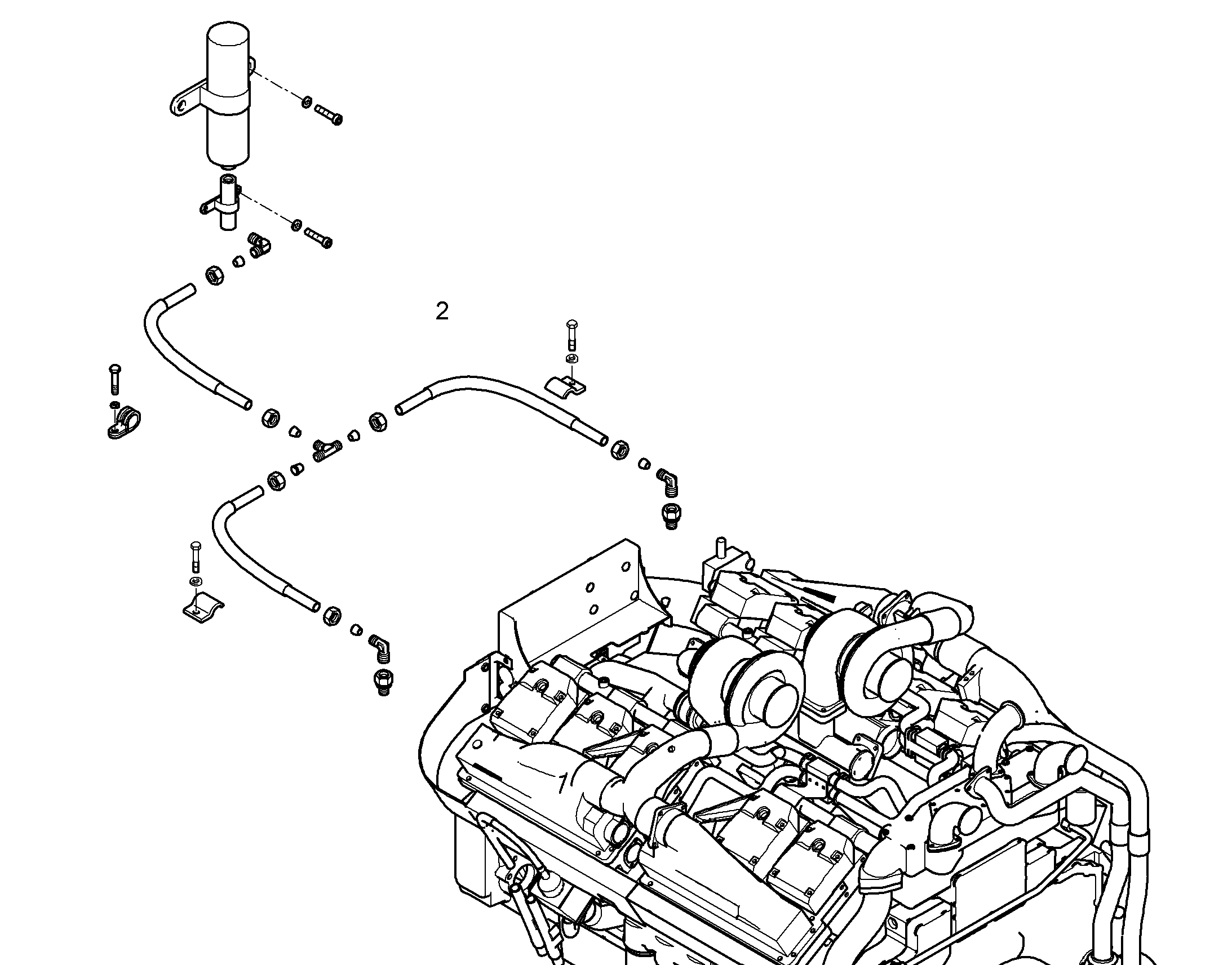 2

1