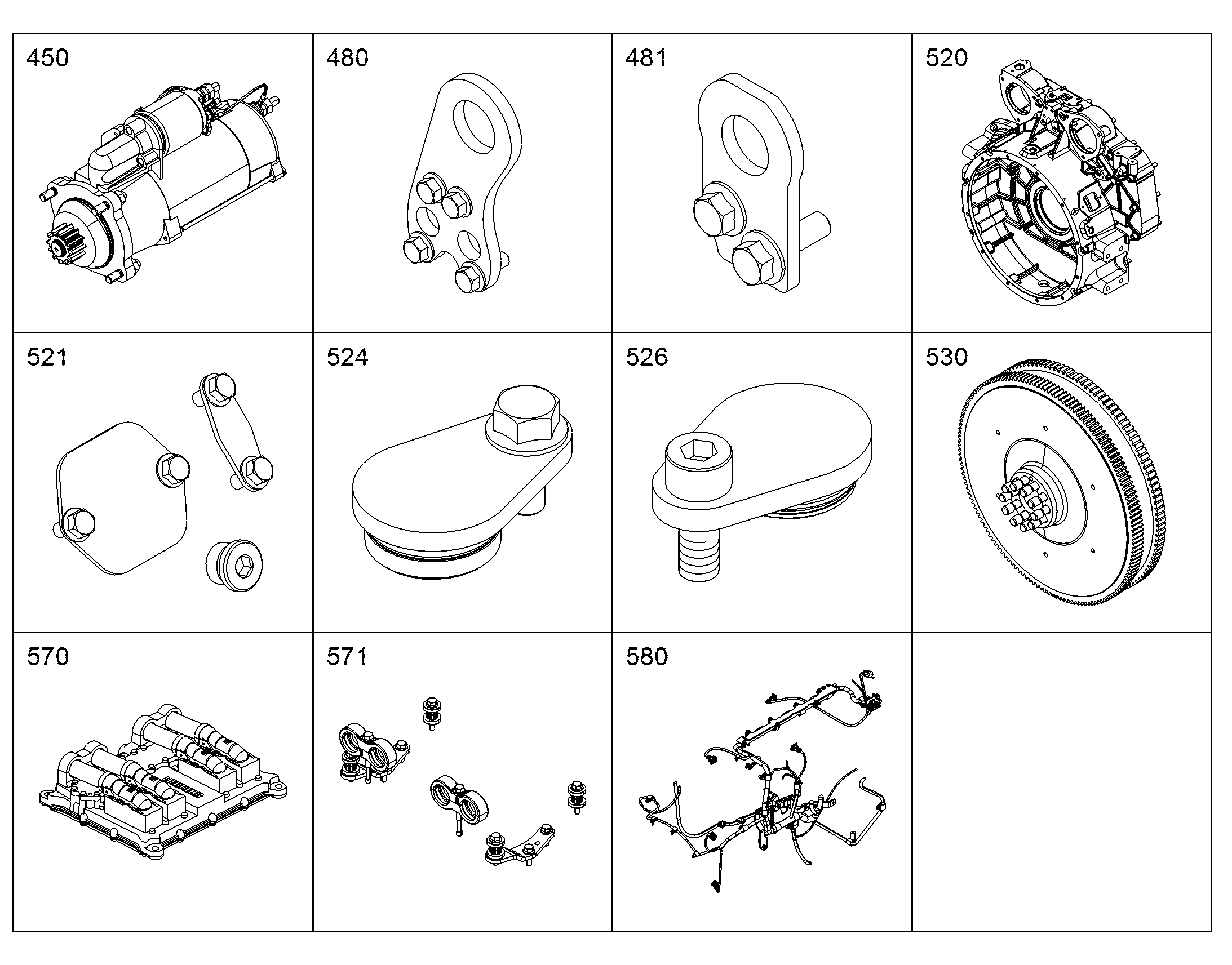 | 450 | 480 | 481 | 520 |
|---|---|---|---|
| 521 | 524 | 526 | 530 |
| 570 | 571 | 580 | |