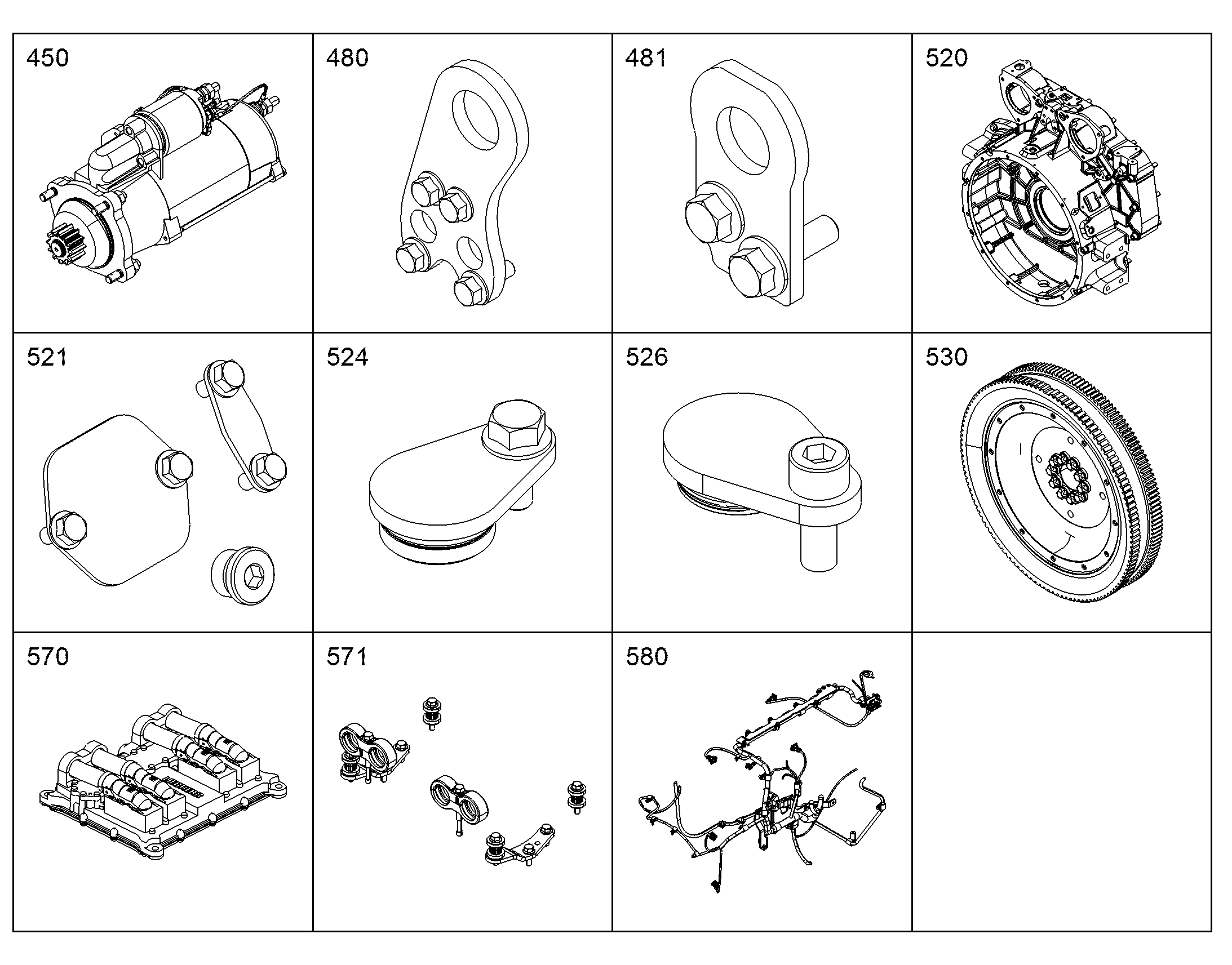 | 450 | 480 | 481 | 520 |
|---|---|---|---|
| 521 | 524 | 526 | 530 |
| 570 | 571 | 580 | |