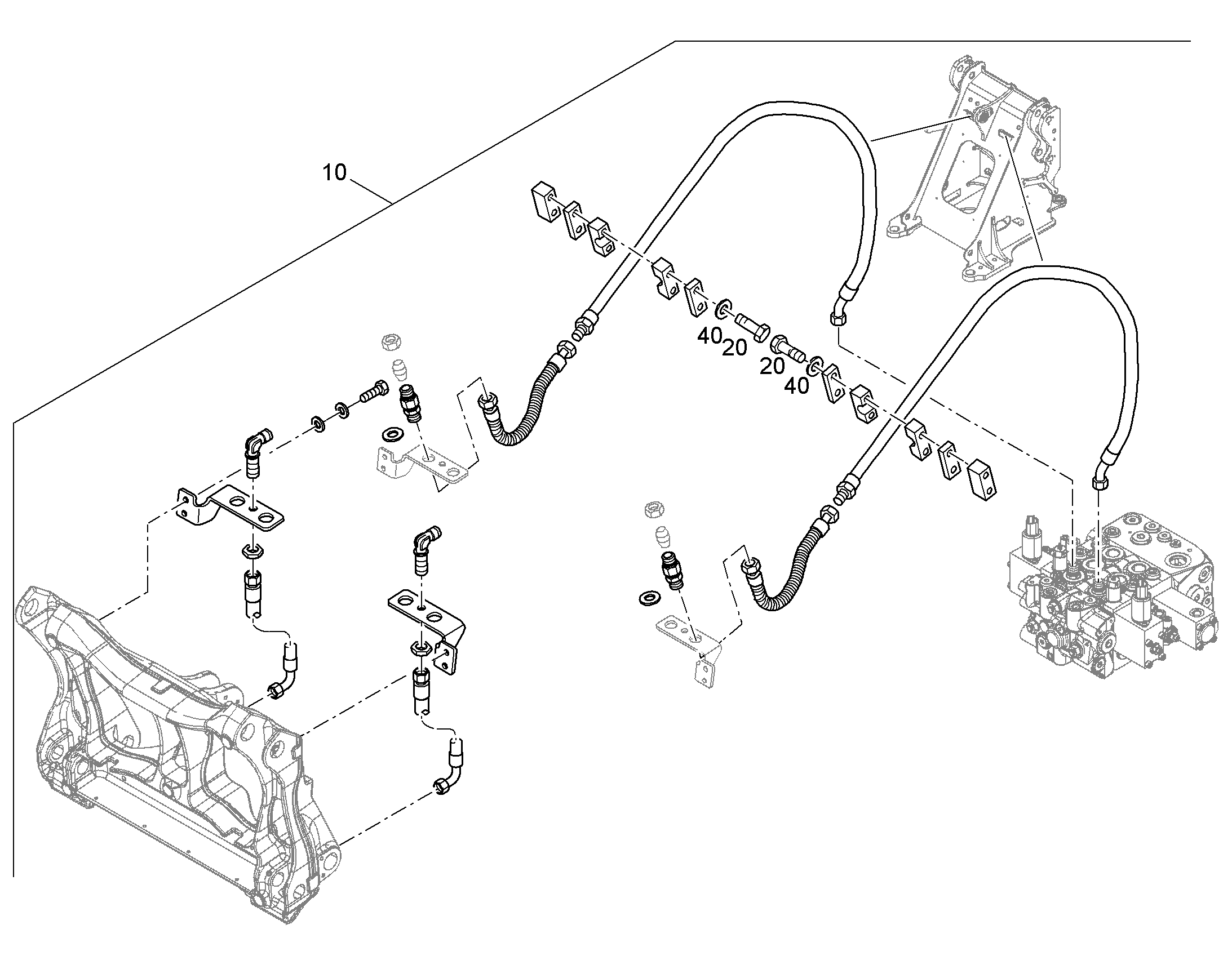 10
40
20
20
40