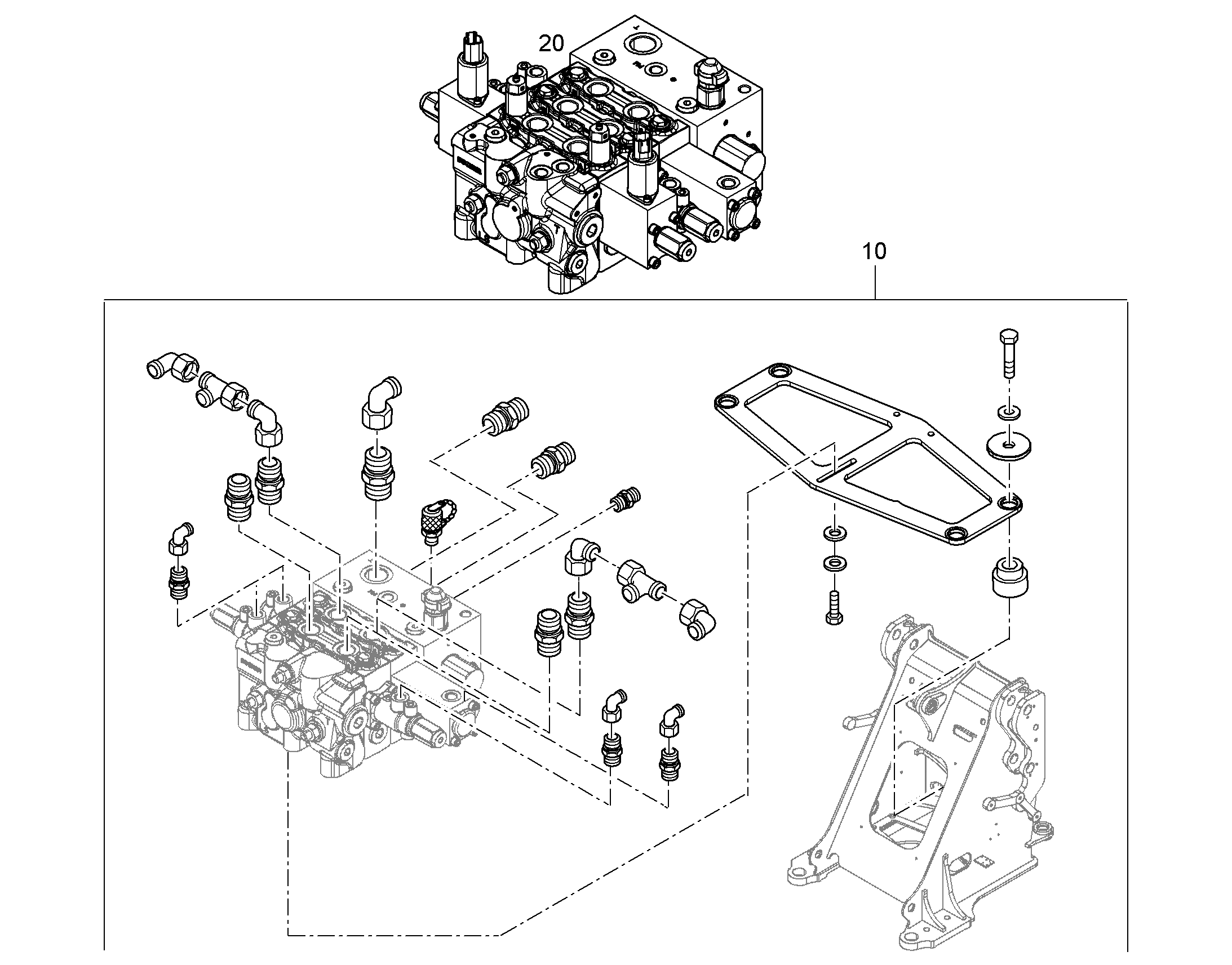 20

10