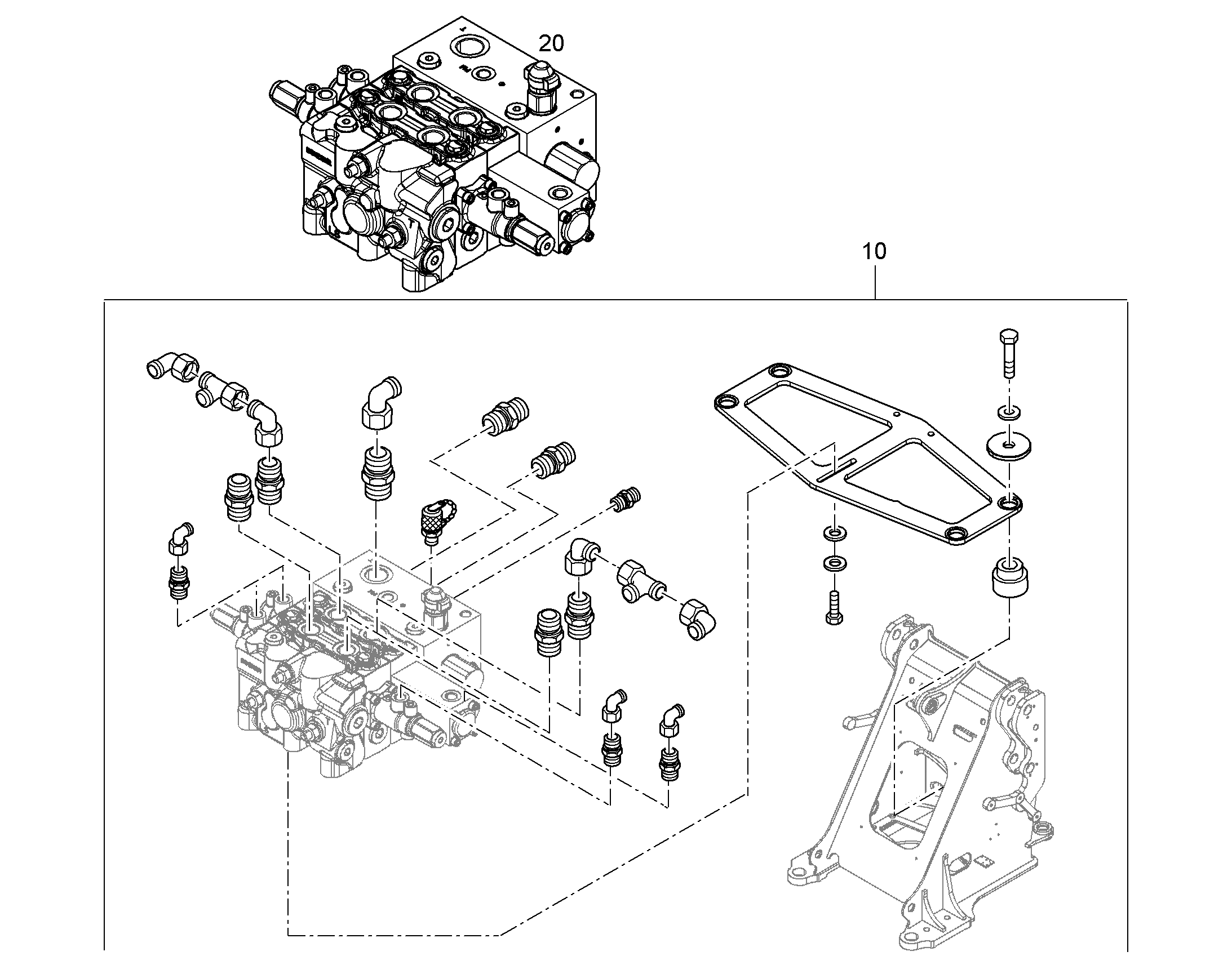 20

10