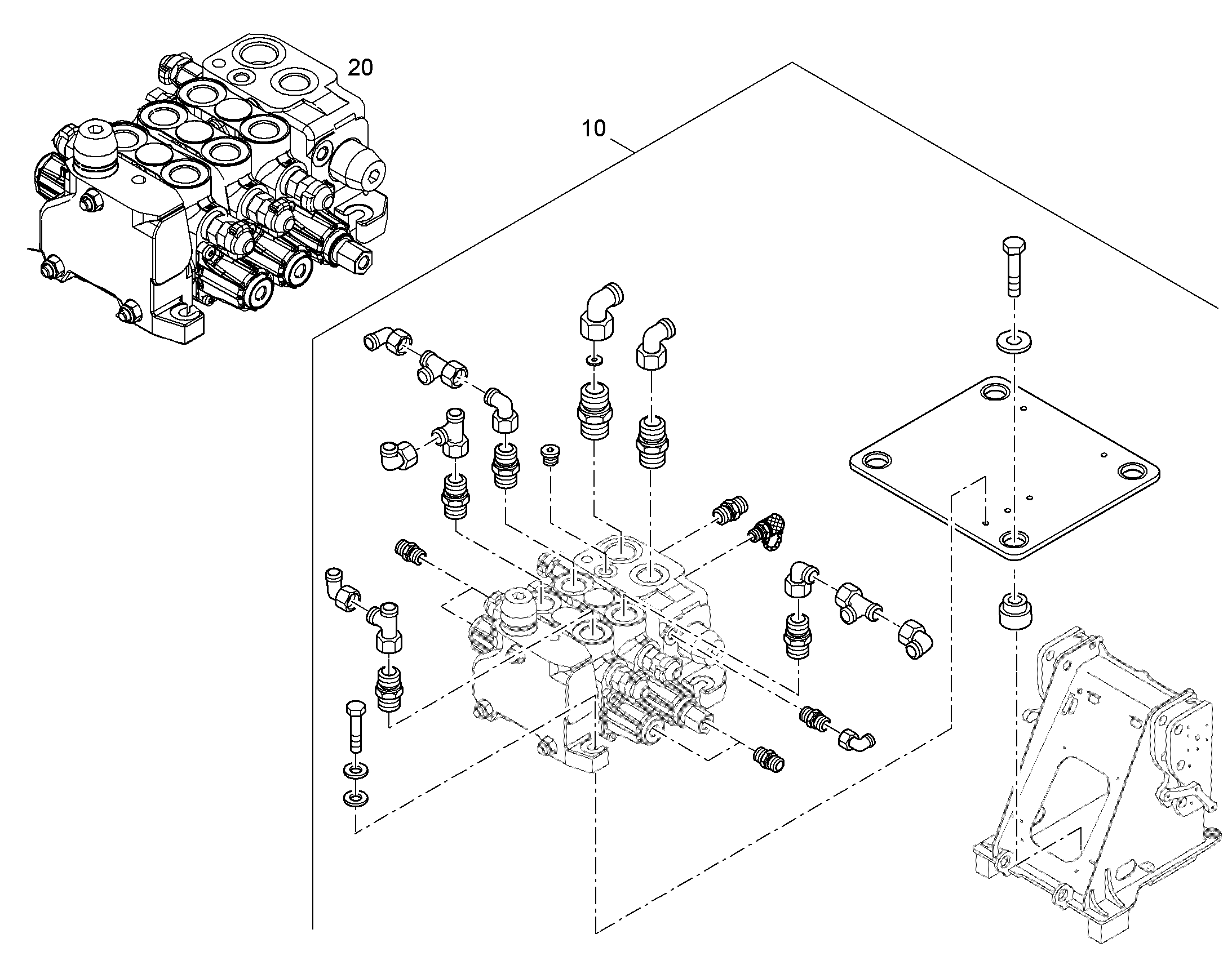 20

10