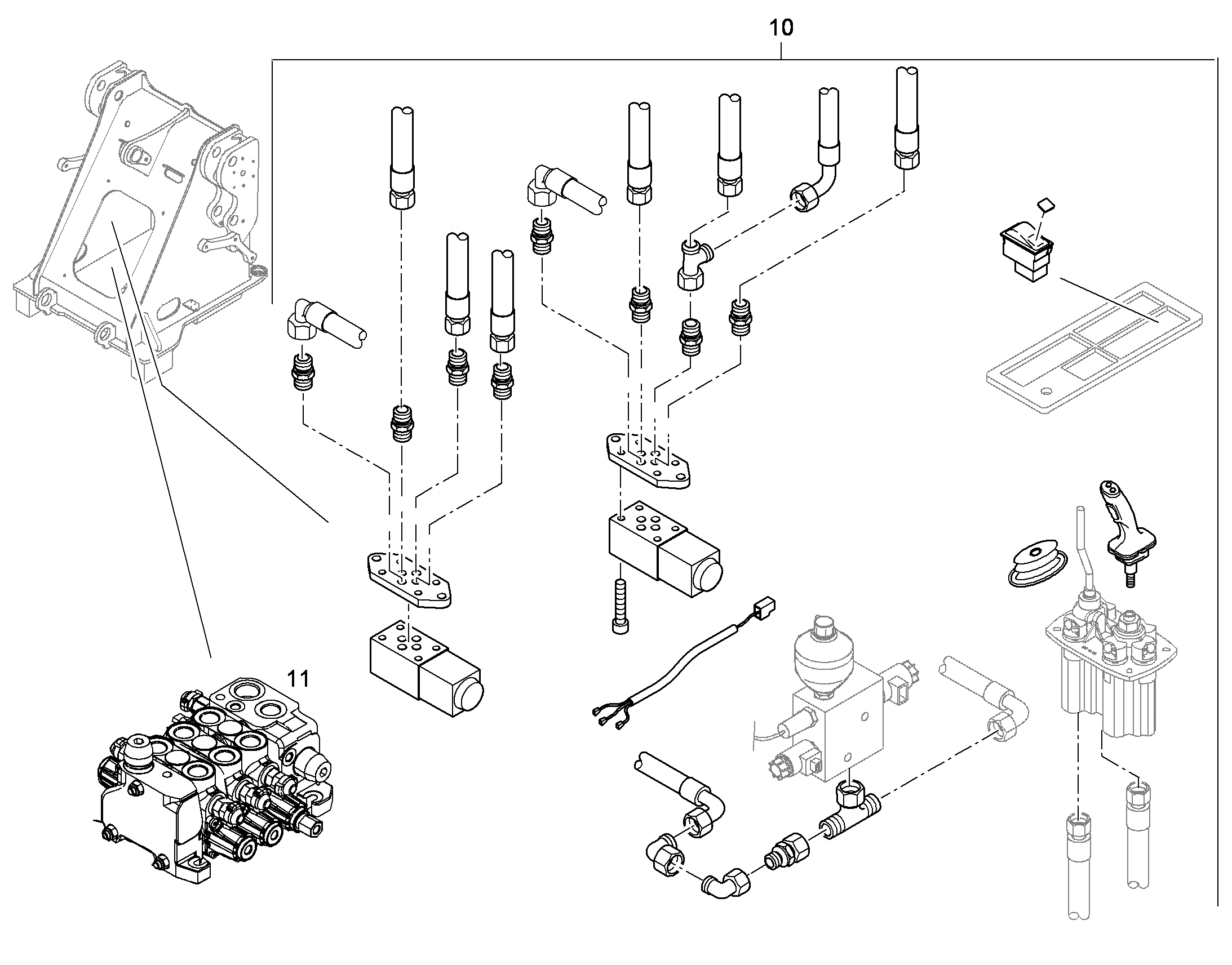 10

11