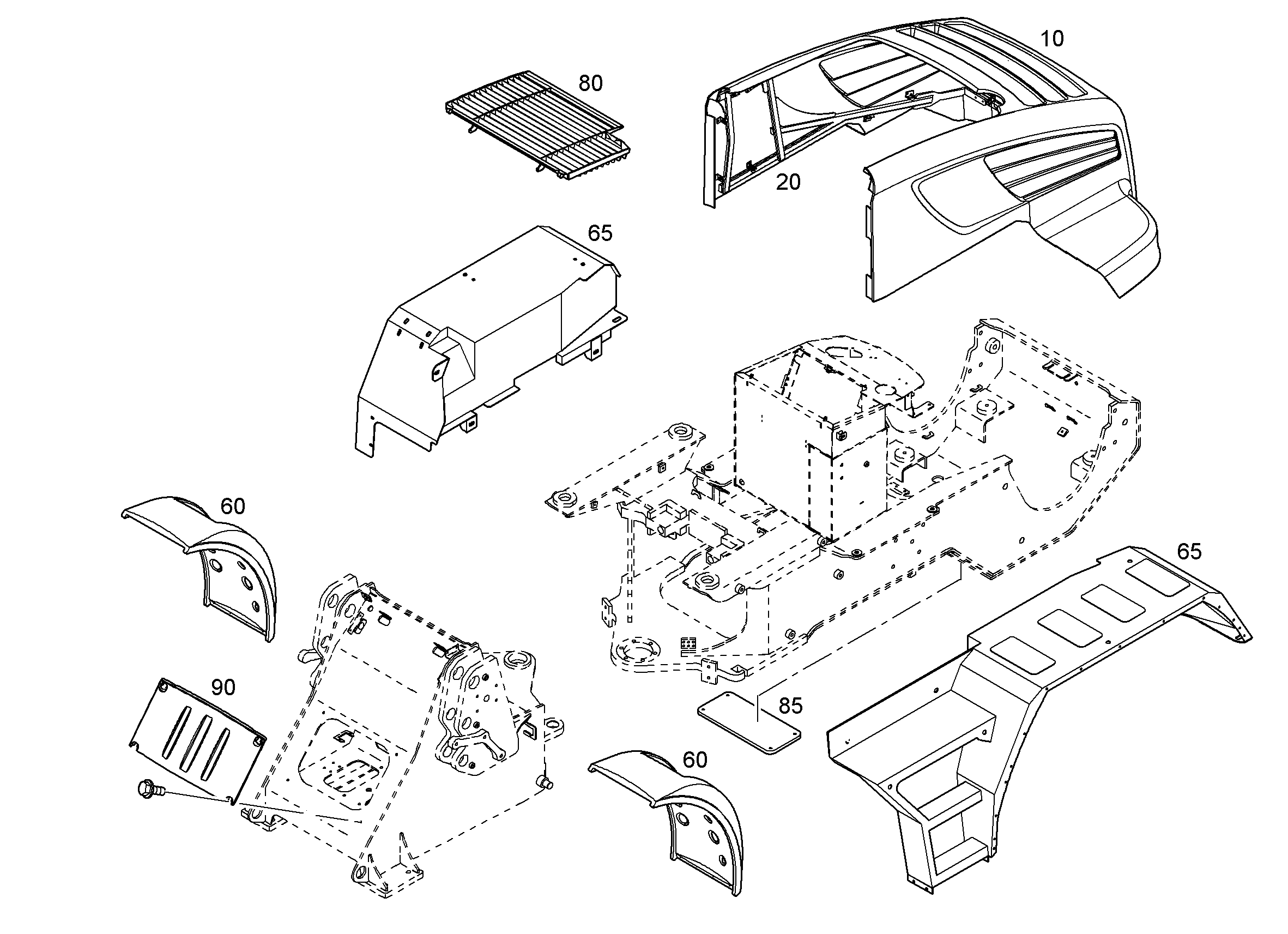 10
80
20
65
60
65
90
85
60