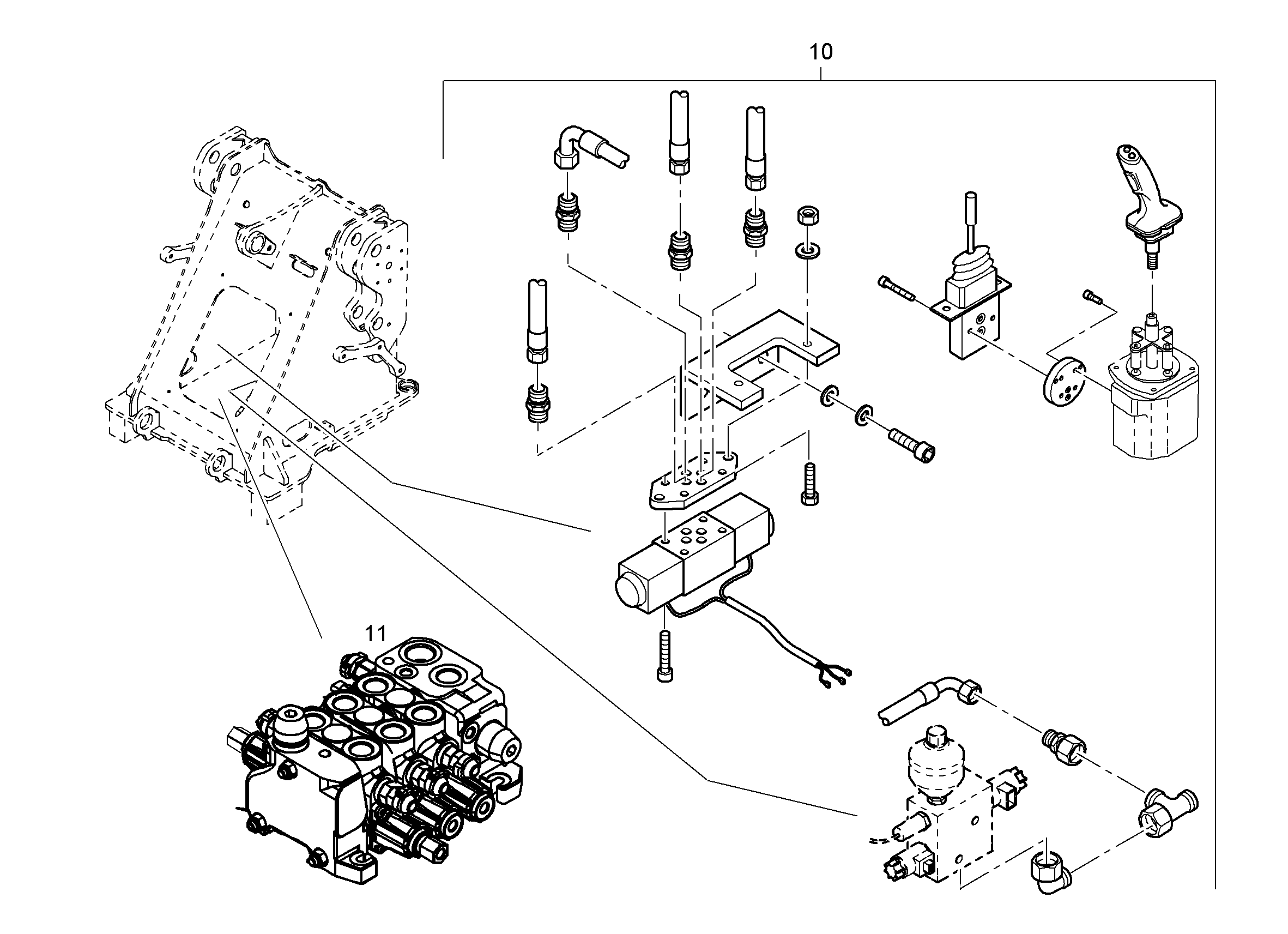 10

11