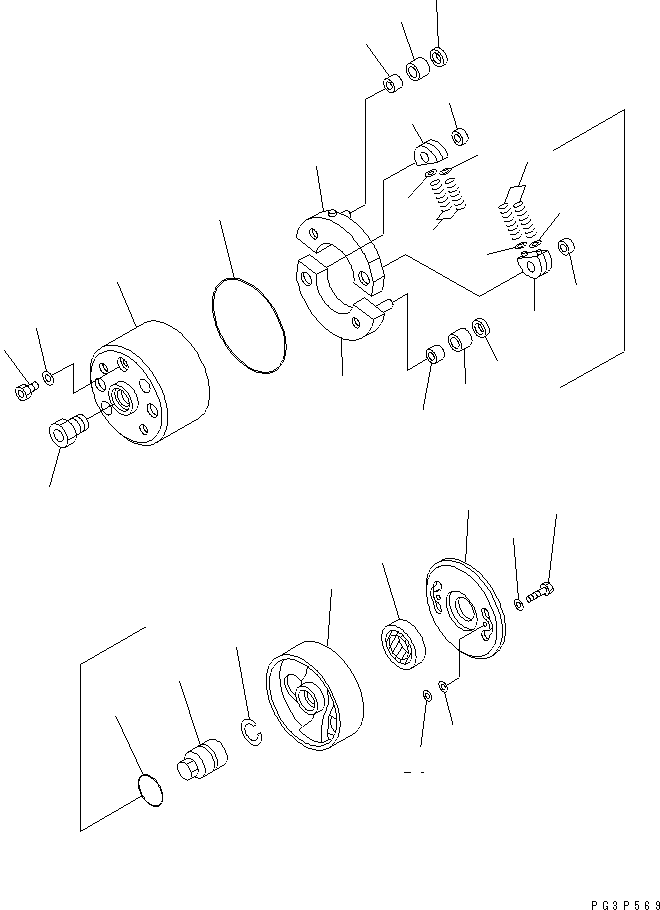 PG3P569