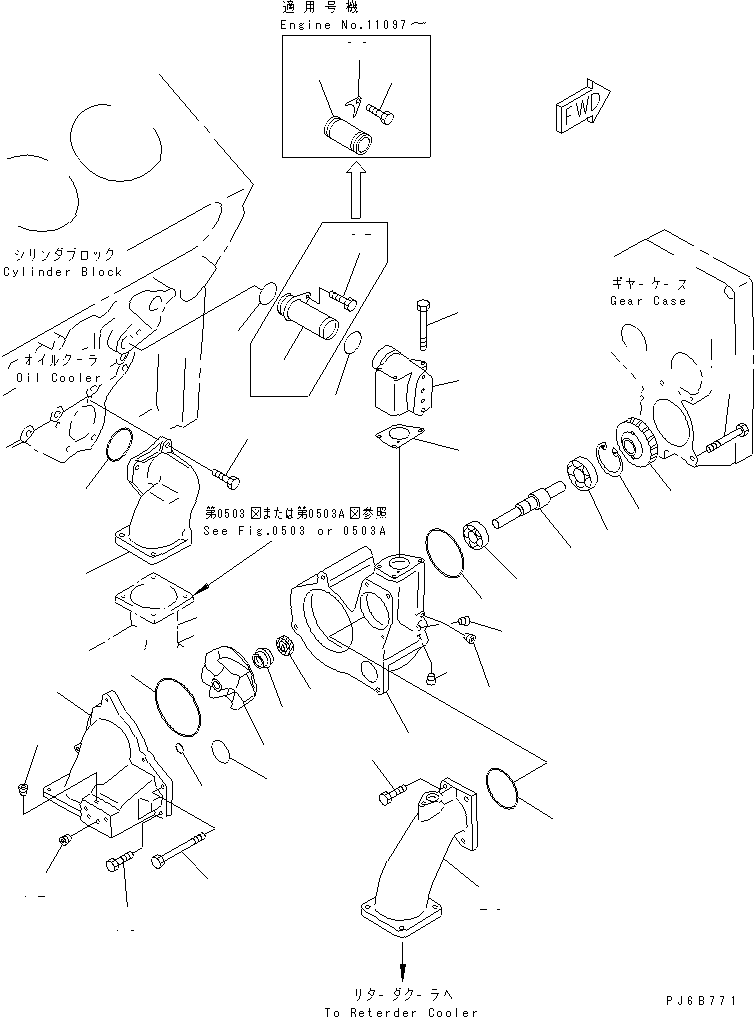 適用号機
Engine No.11097～

FWD

シリンダブロック
Cylinder Block

ギヤ－ケ－ス
Gear Case

オイルク－ラ
Oil Cooler

第0503図または第0503A図参照
See Fig.0503 or 0503A

リタ－ダク－ラへ
To Reterder Cooler

PJ6B771