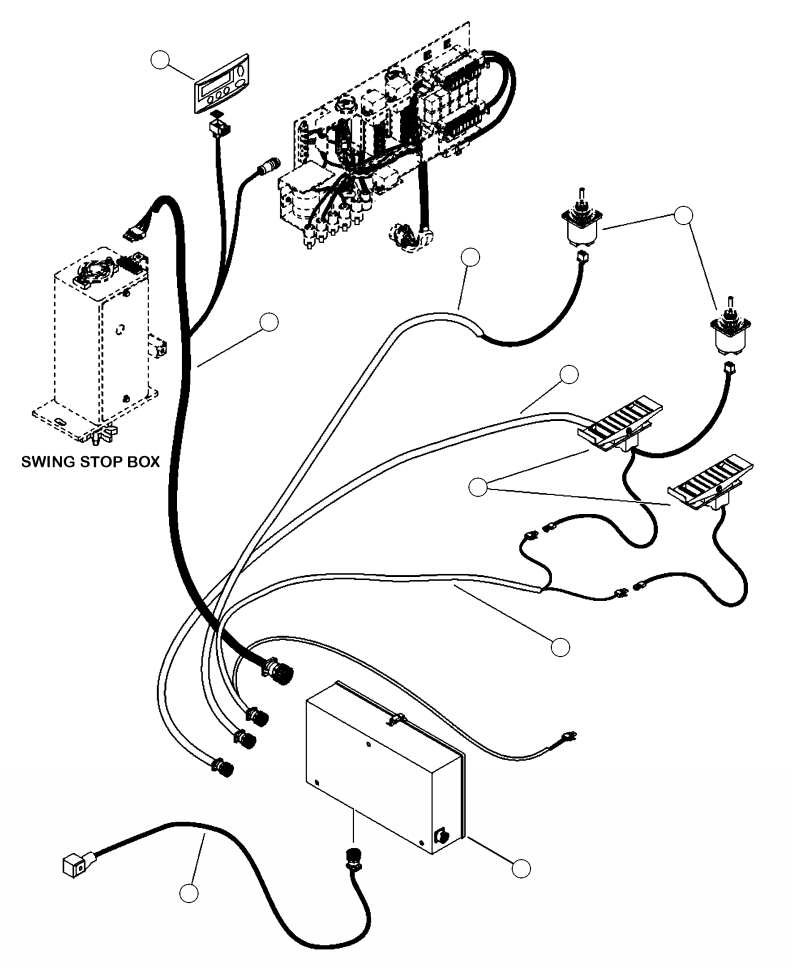 SWING STOP BOX