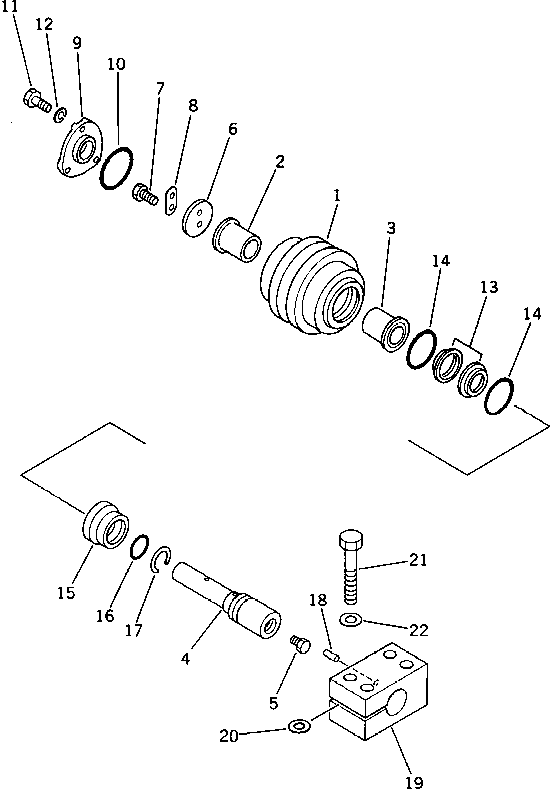 11
12
9
10
7
8
6
2
1
3
14
13
14
15
16
17
4
5
18
21
22
20
19