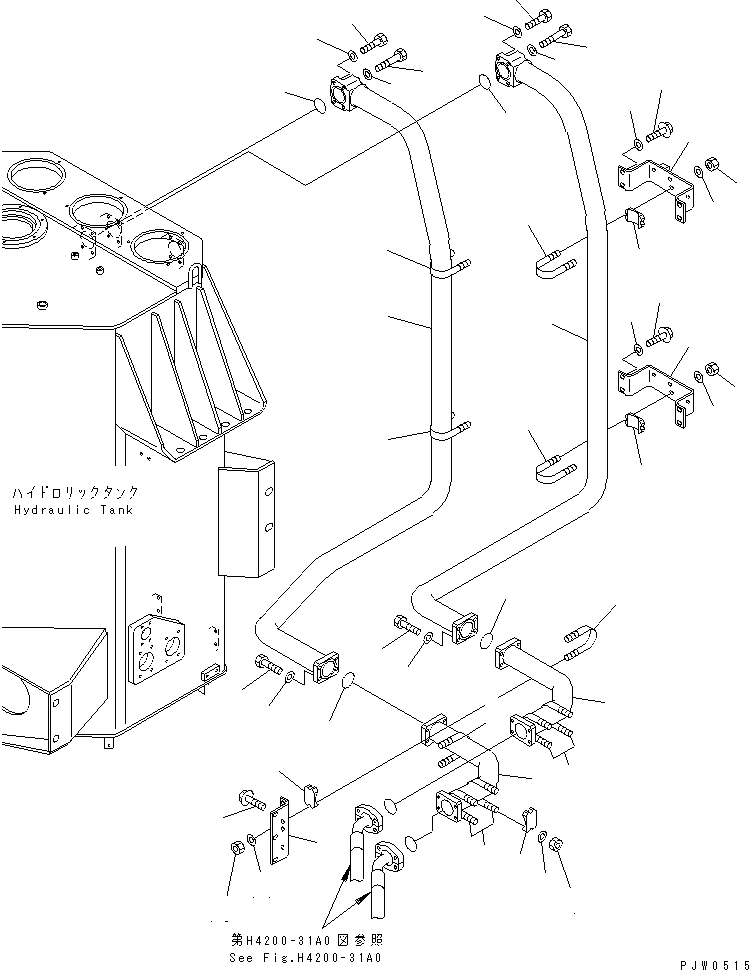 ハイドロリックタンク
Hydraulic Tank

第H4200-31A0図参照
See Fig.H4200-31A0

PJW0515