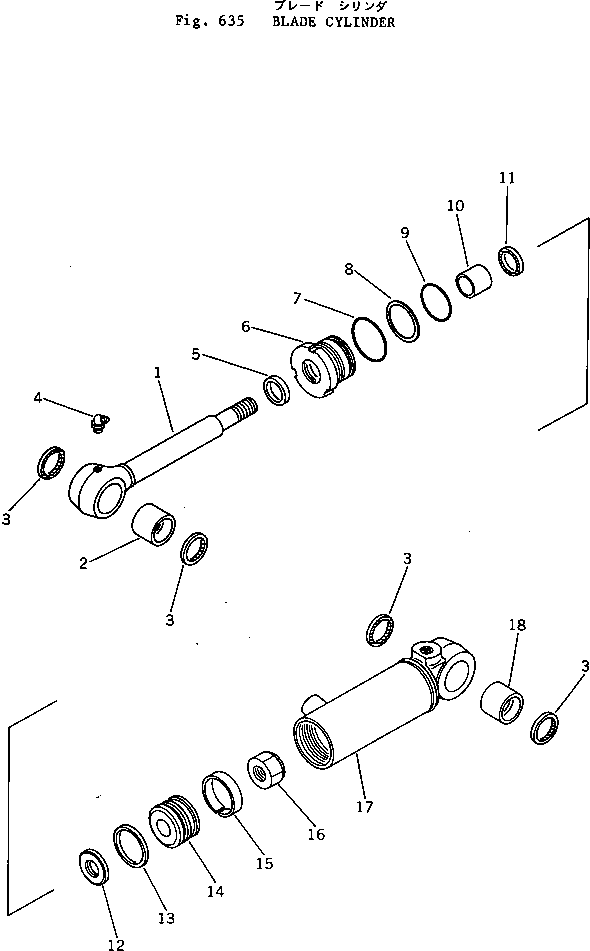 ブレード シリンダ
Fig. 635 BLADE CYLINDER

11
10
9
8
7
6
5
1
4
3
2
3
3
18
3
17
16
15
14
13
12