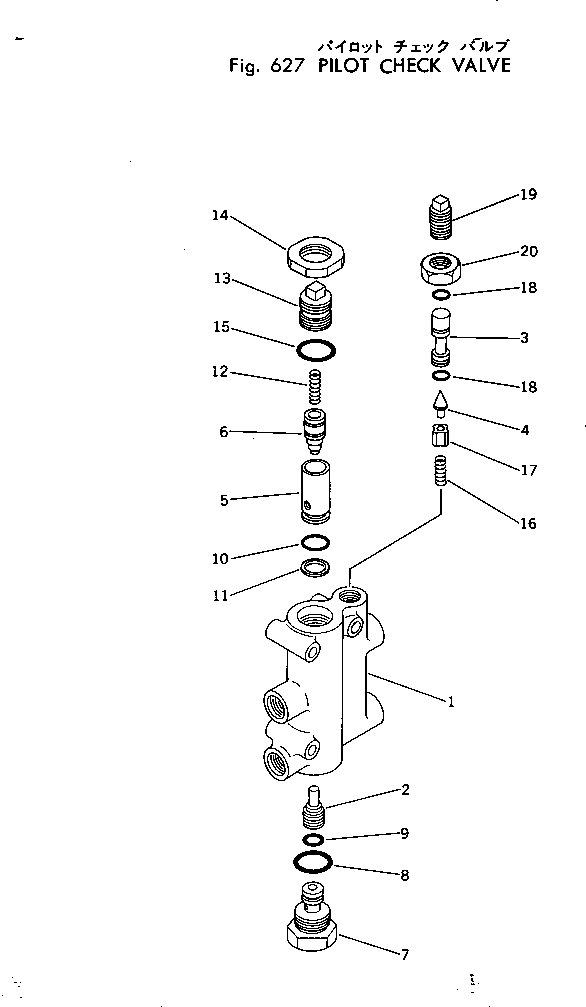 パイロット チェック バルブ
Fig. 627 PILOT CHECK VALVE

14
13
15
12
6
5
10
11
19
20
18
3
18
4
17
16
1
2
9
8
7