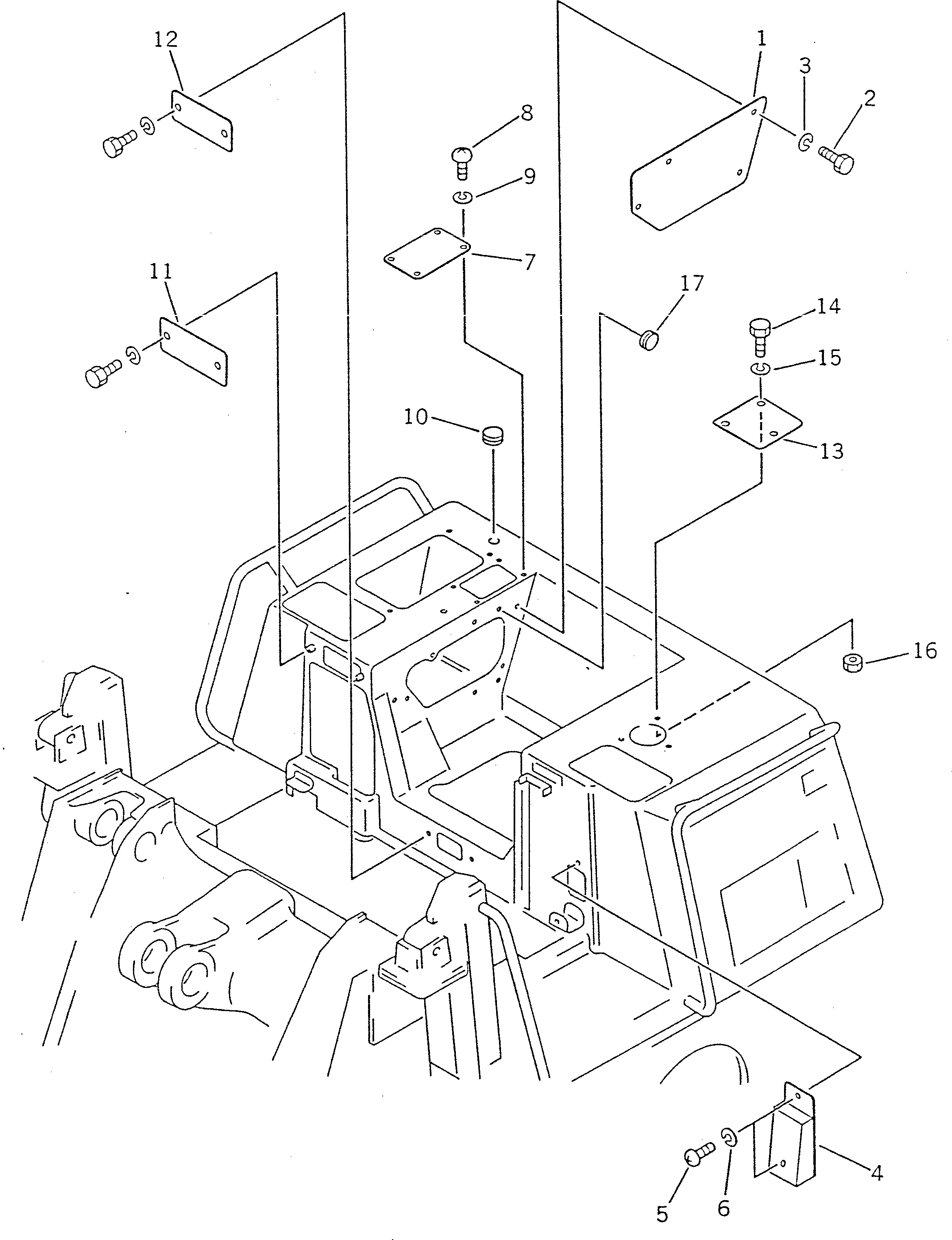 12
1
3
2
8
9
7
11
17
14
15
10
13
16
4
5
6