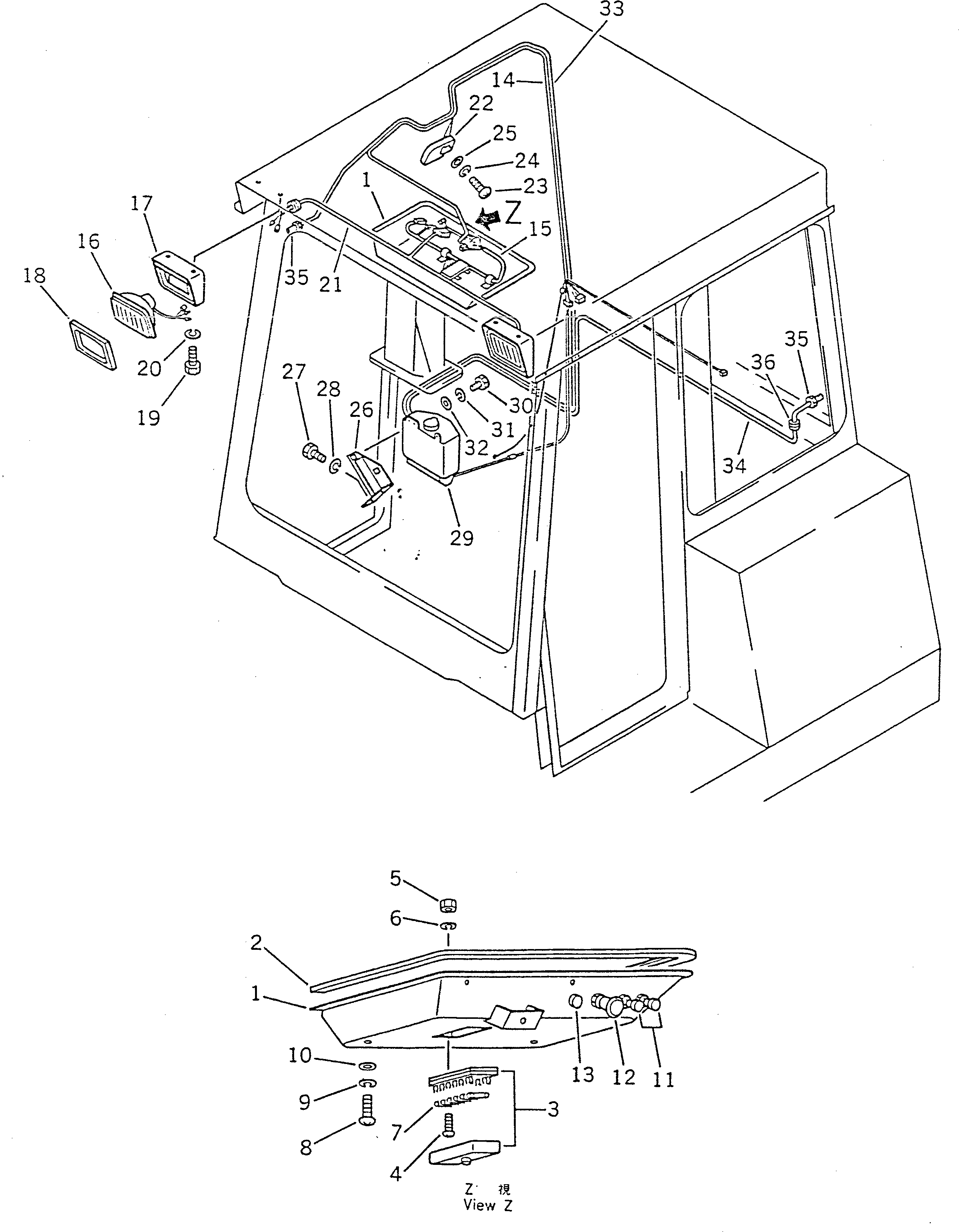 33
14
22
25
24
23
1
Z
15
17
16
18
35
21
20
19
27
28
26
30
31
32
29
35
36
34
5
6
2
1
10
9
8
7
4
3
13
12
11
Z 視
View Z