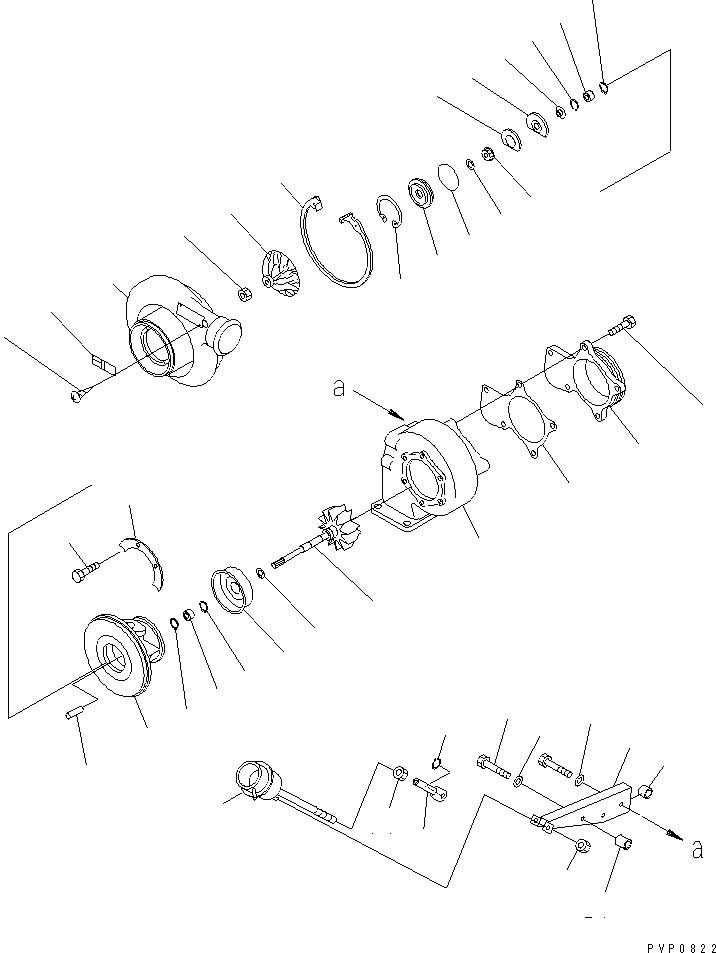 a

a

PVP0822