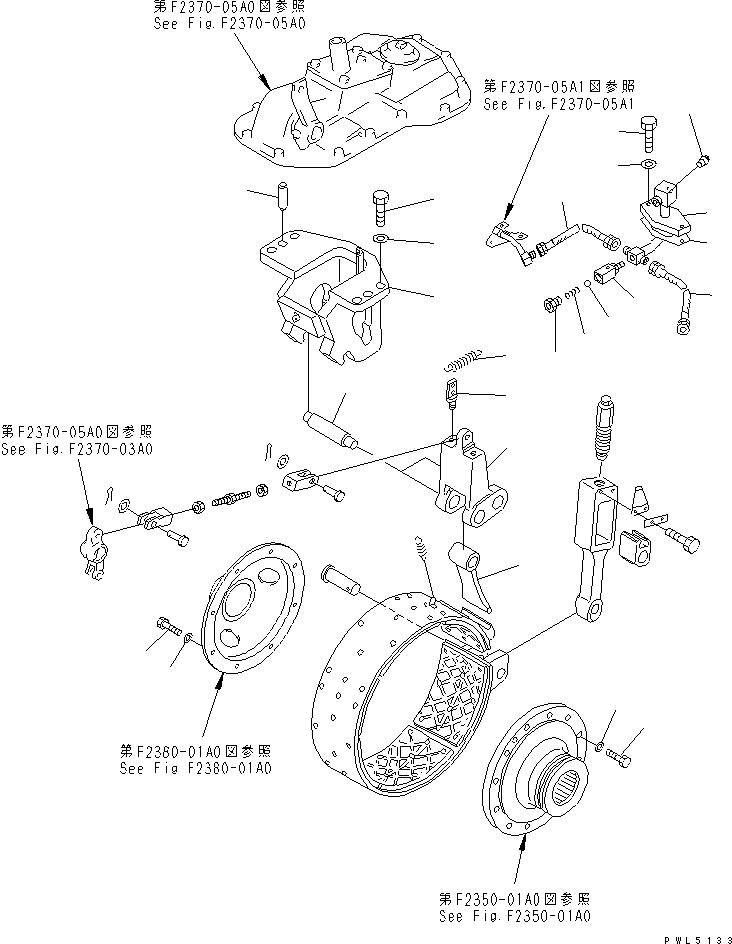 第F2370-05A0図参照
See Fig.F2370-05A0

第F2370-05A1図参照
See Fig.F2370-05A1

第F2370-05A0図参照
See Fig.F2370-03A0

第F2380-01A0図参照
See Fig F2380-01A0

第F2350-01A0図参照
See Fig.F2350-01A0

PWL5133