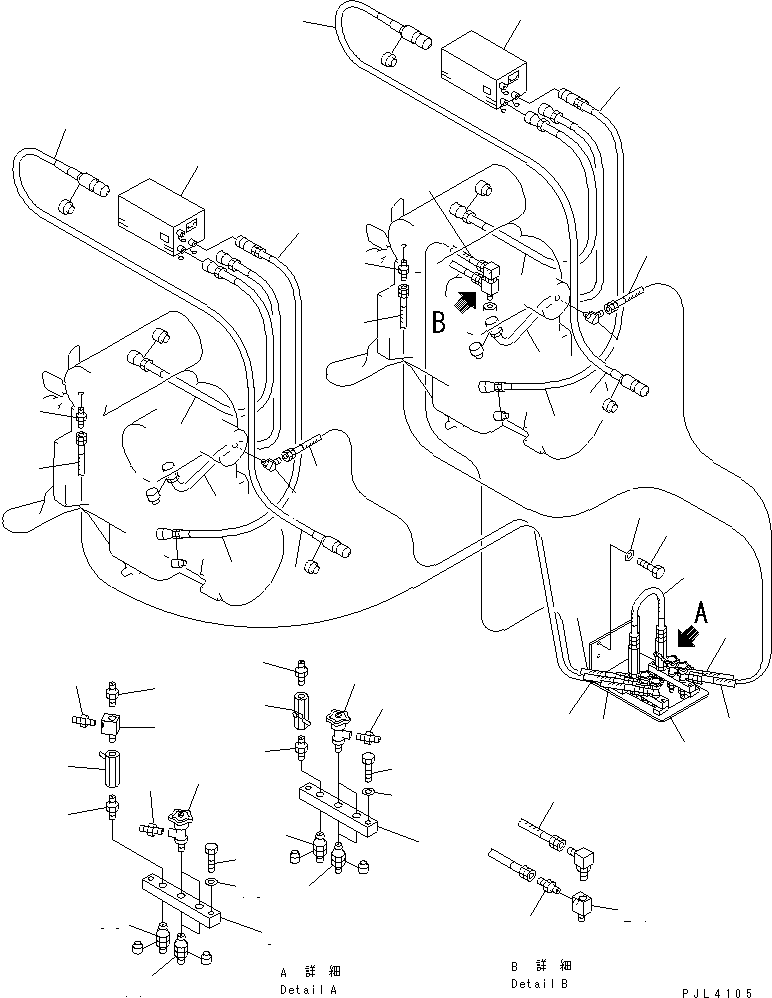 B
A
A 詳 細
Detail A
B 詳 細
Detail B
PJL4105