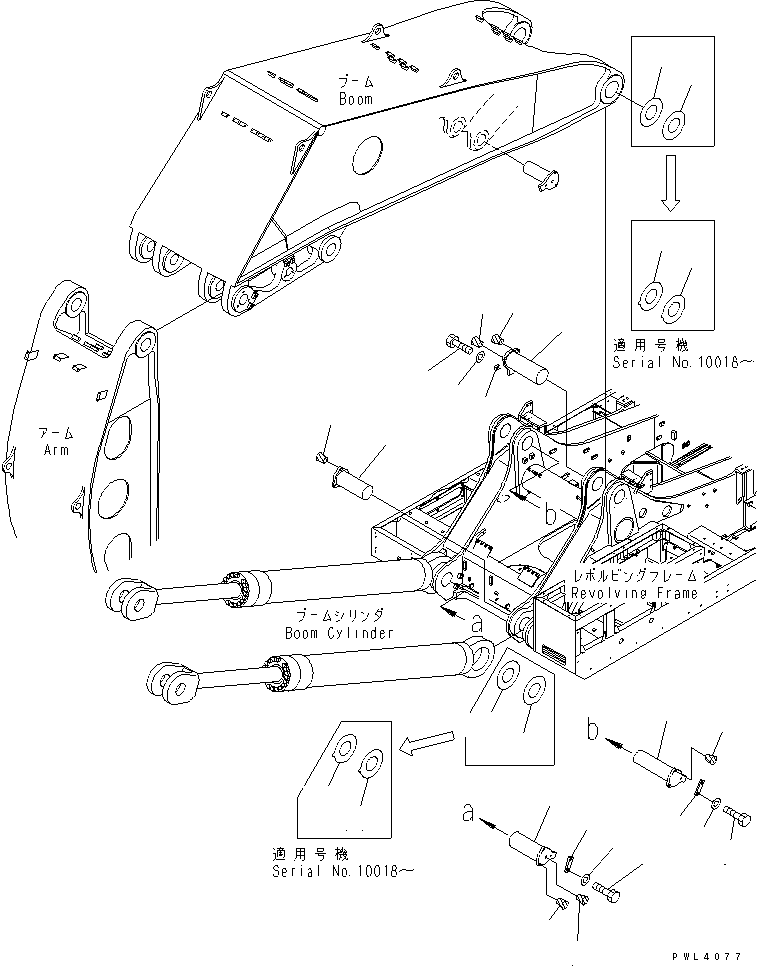 ブーム
Boom

適用号機
Serial No.10018～

アーム
Arm

b

レボルビングフレーム
Revolving Frame

ブームシリンダ
Boom Cylinder

a

b

a

適用号機
Serial No.10018～

PWL4077