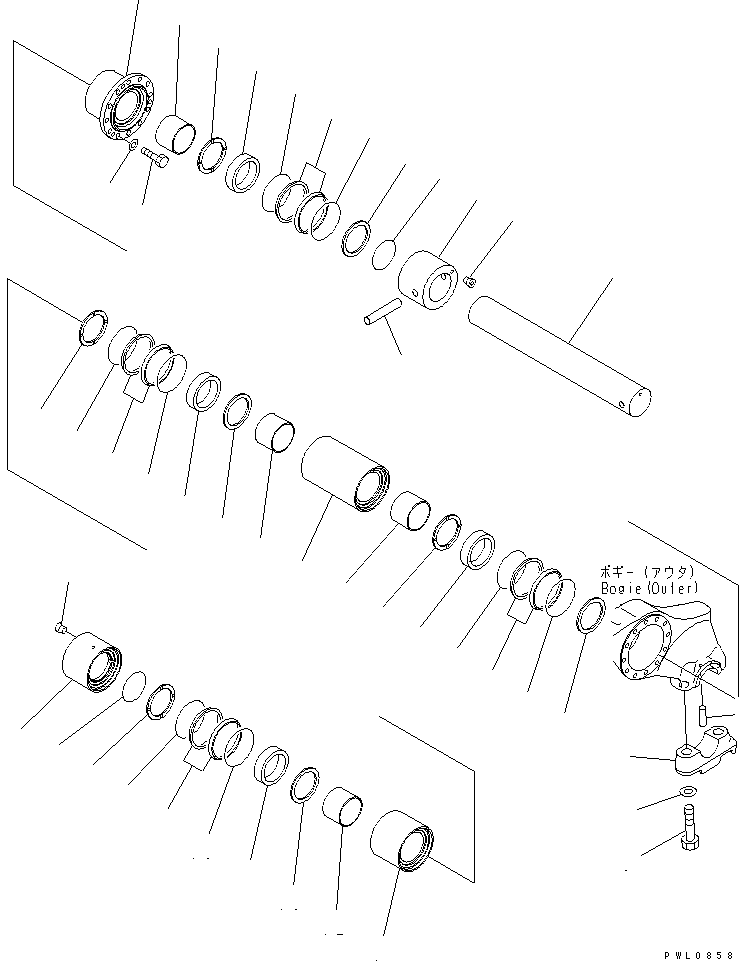 ボギー（アウタ）
Bogie(Outer)

PWL0858