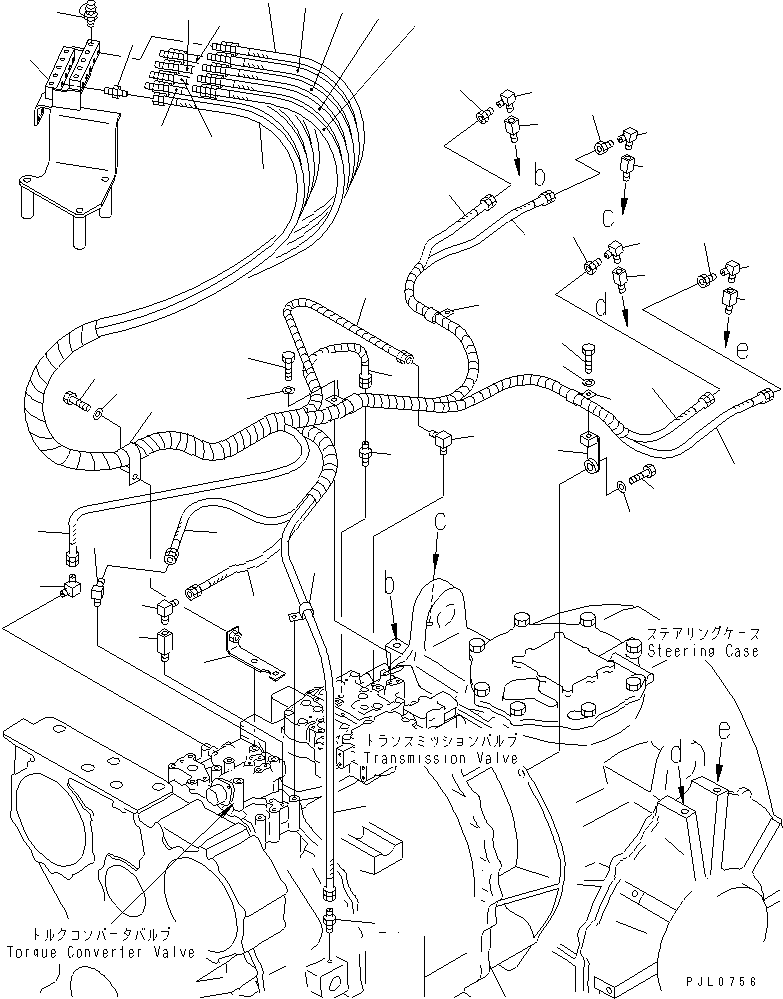 b
c
d
e
c
b
ステアリングケース
Steering Case
トランスミッションバルブ
Transmission Valve
d
e
トルクコンバータバルブ
Torque Converter Valve
PJL0756