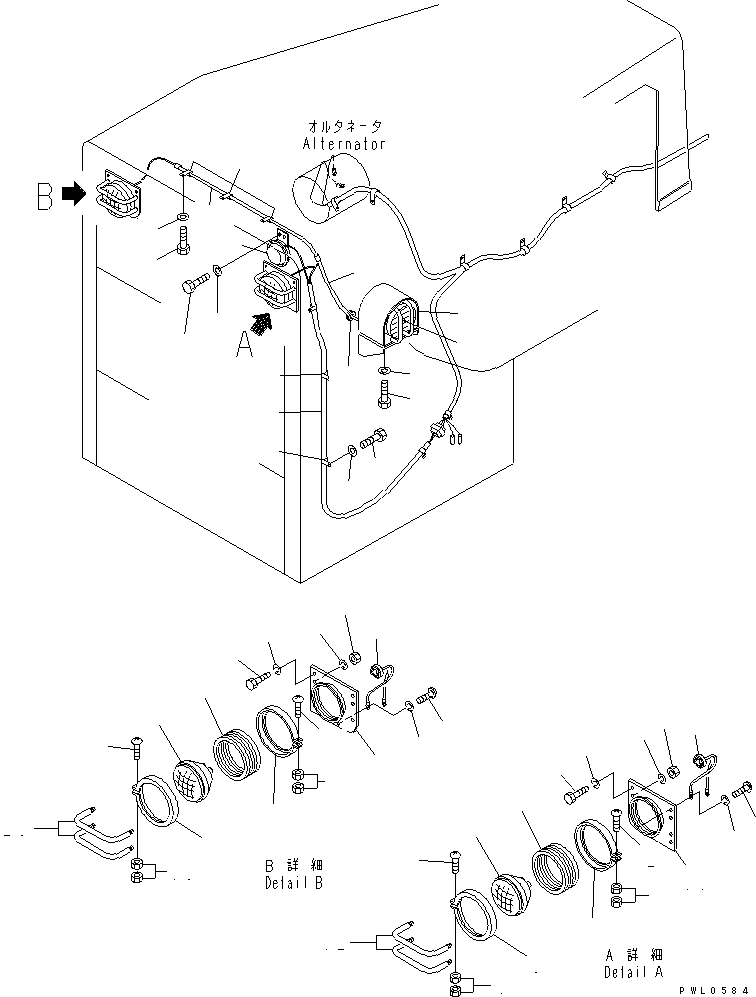 オルタネータ
Alternator

B

A

B 詳細
Detail B

A 詳細
Detail A

PWL0584