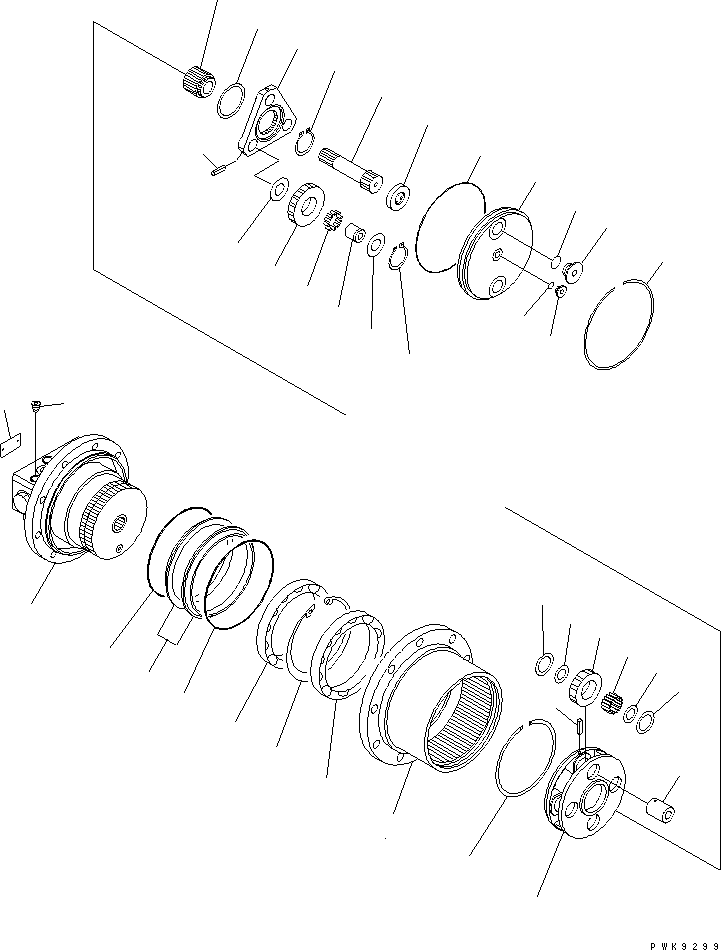 PWK9299