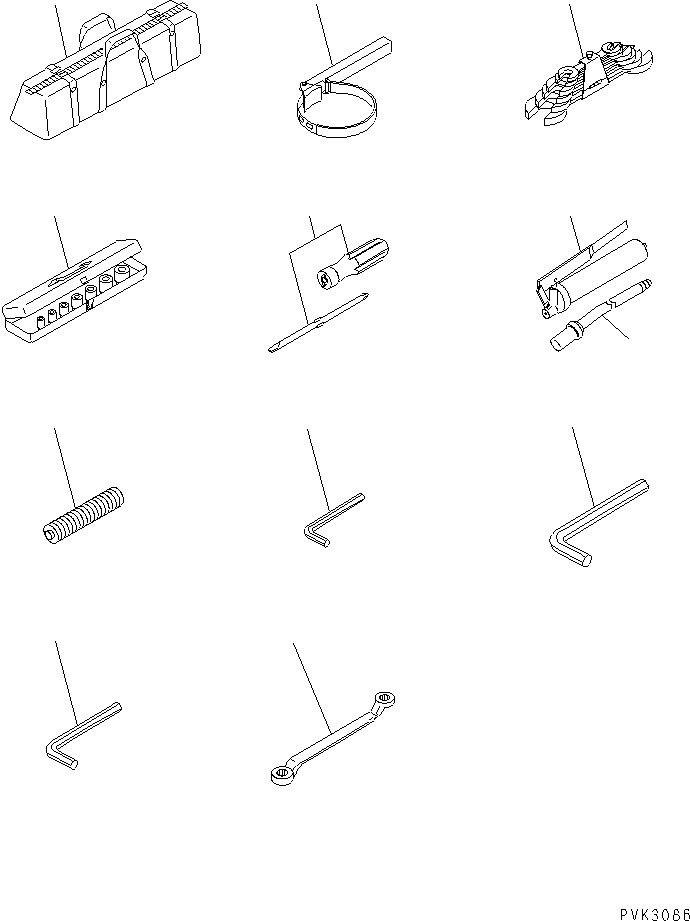 PVK3086