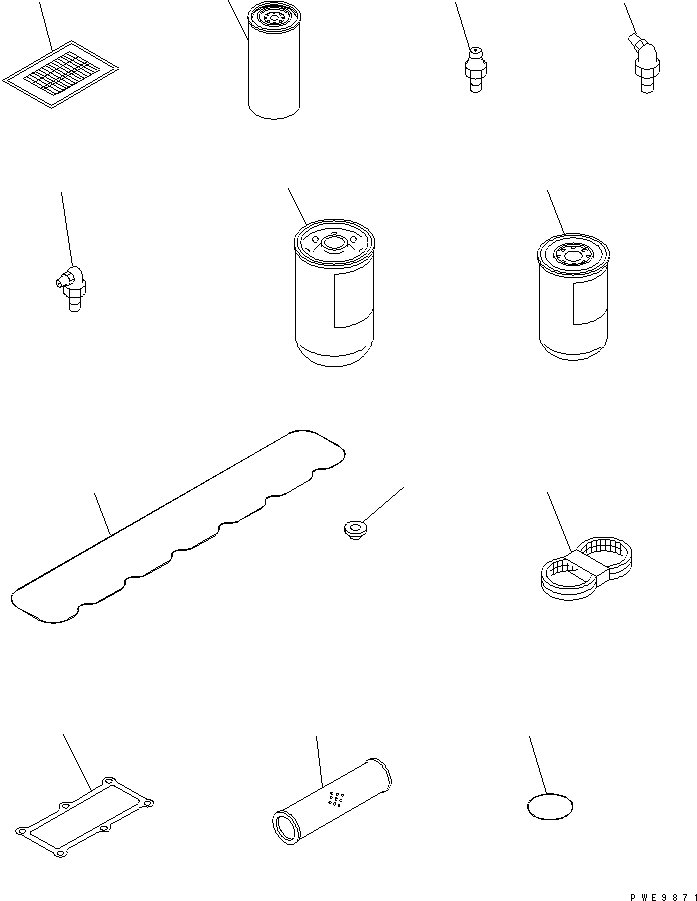 PWE9871