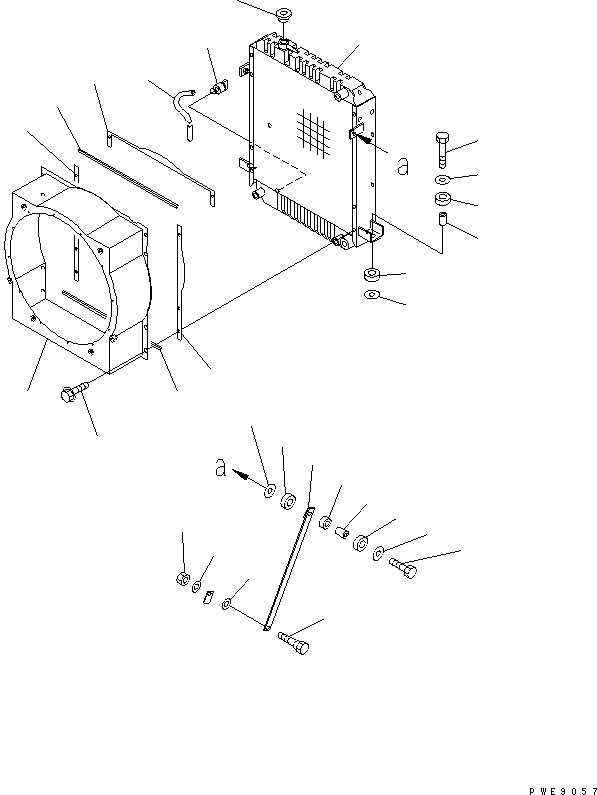 a

a

PWE9057