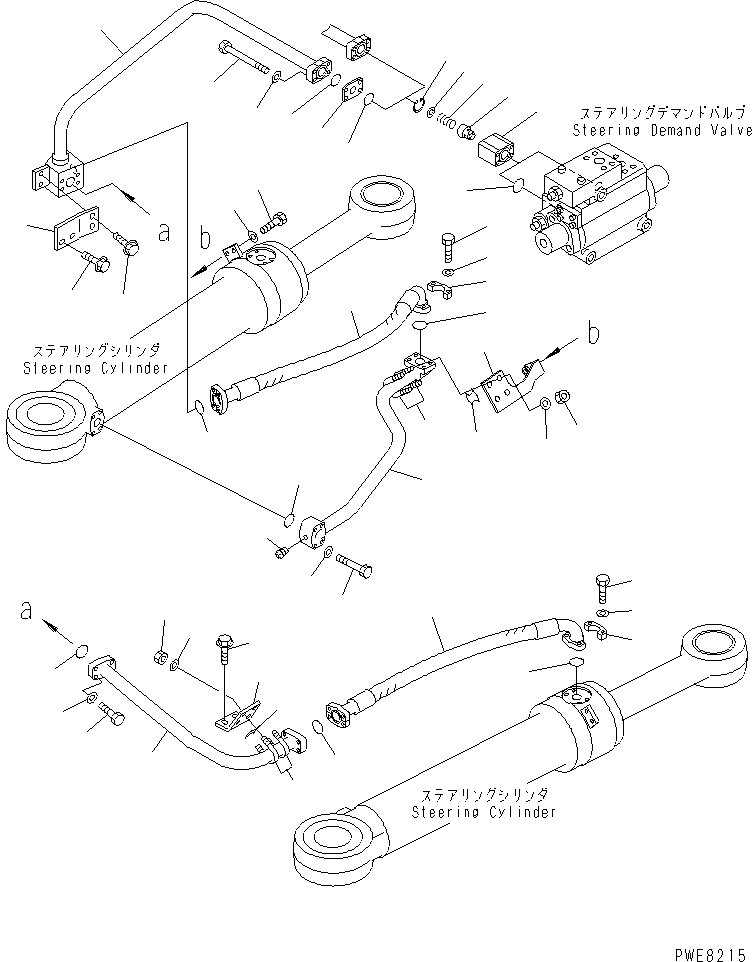 ステアリングデマンドバルブ
Steering Demand Valve

a

b

ステアリングシリンダ
Steering Cylinder

b

a

ステアリングシリンダ
Steering Cylinder

PWE8215