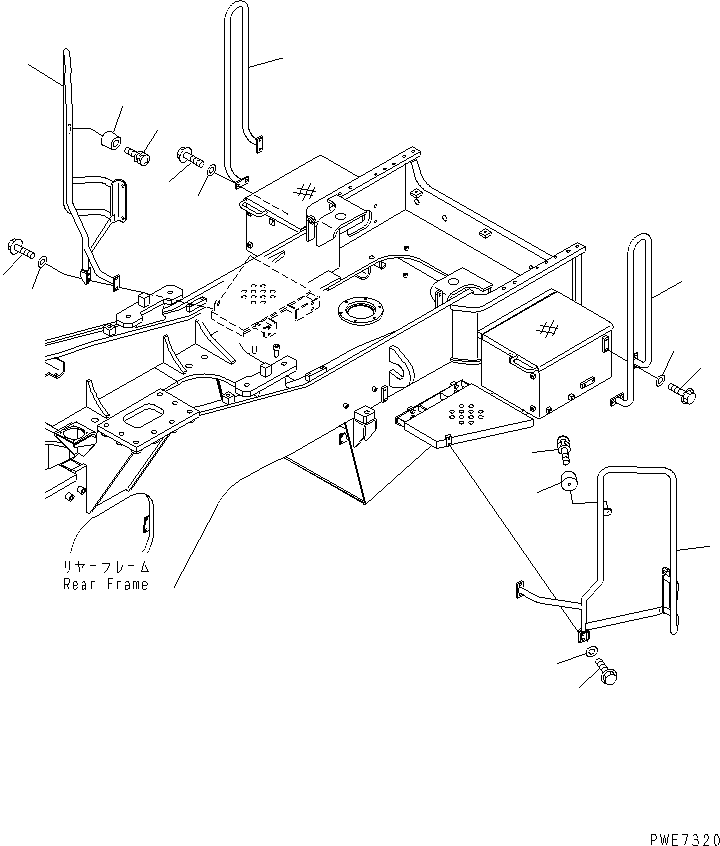 リヤーフレーム
Rear Frame

PWE7320