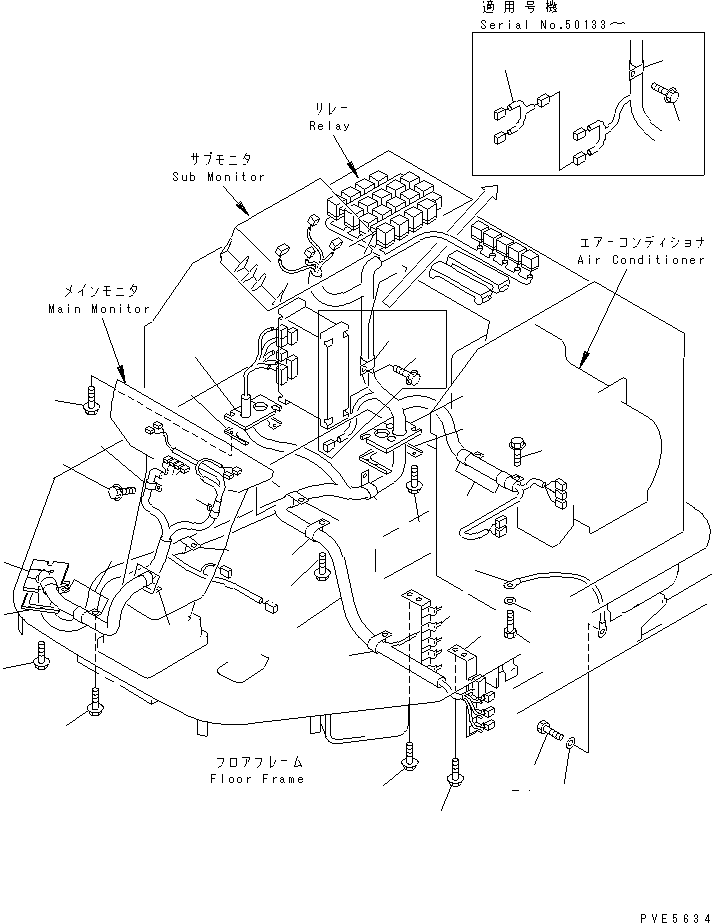 適用号機
Serial No.50133～

リレー
Relay

サブモニタ
Sub Monitor

エアーコンディショナ
Air Conditioner

メインモニタ
Main Monitor

フロアフレーム
Floor Frame

PVE5634