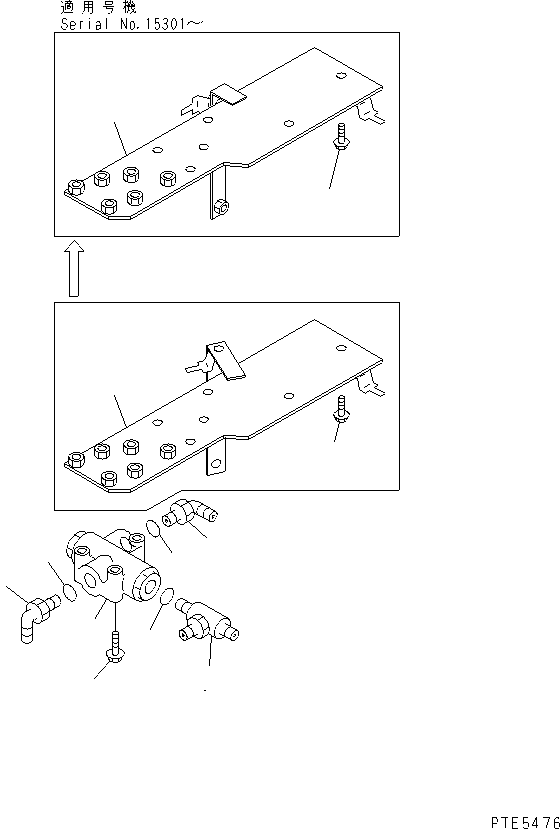 適用号機
Serial No.15301~

PTE5476