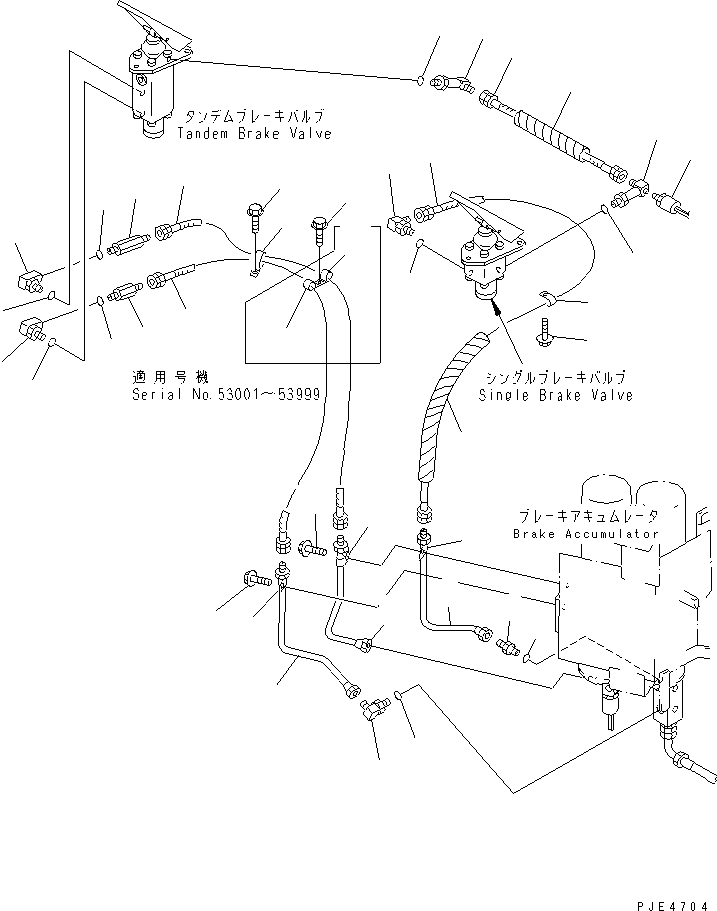 タンデムブレーキバルブ
Tandem Brake Valve

適用号機
Serial No.53001～53999

シングルブレーキバルブ
Single Brake Valve

ブレーキアキュムレータ
Brake Accumulator

PJE4704