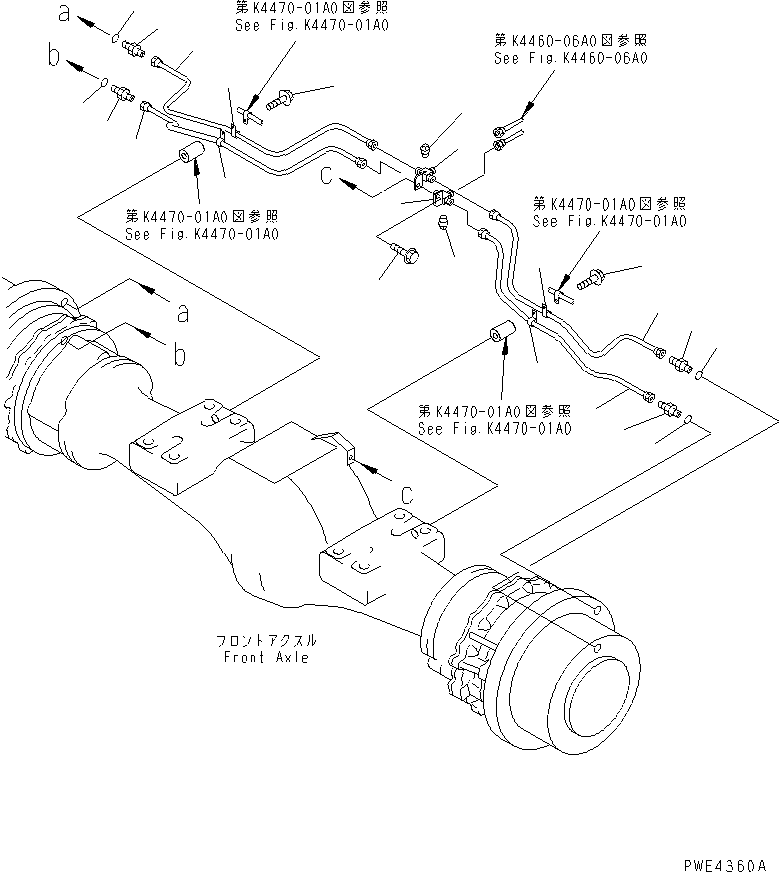 a
b
第K4470-01A0図参照
See Fig.K4470-01A0
第K4460-06A0図参照
See Fig.K4460-06A0
c
第K4470-01A0図参照
See Fig.K4470-01A0
第K4470-01A0図参照
See Fig.K4470-01A0
a
b
第K4470-01A0図参照
See Fig.K4470-01A0
c
フロントアクスル
Front Axle
PWE4360A