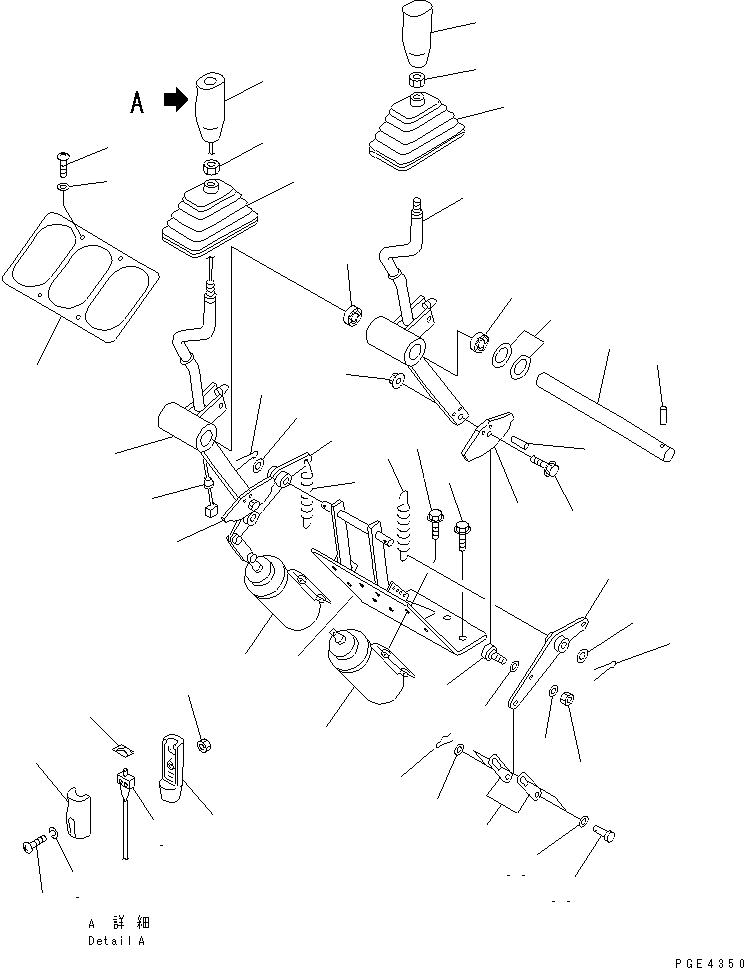 A

A 詳細
Detail A

PGE4350