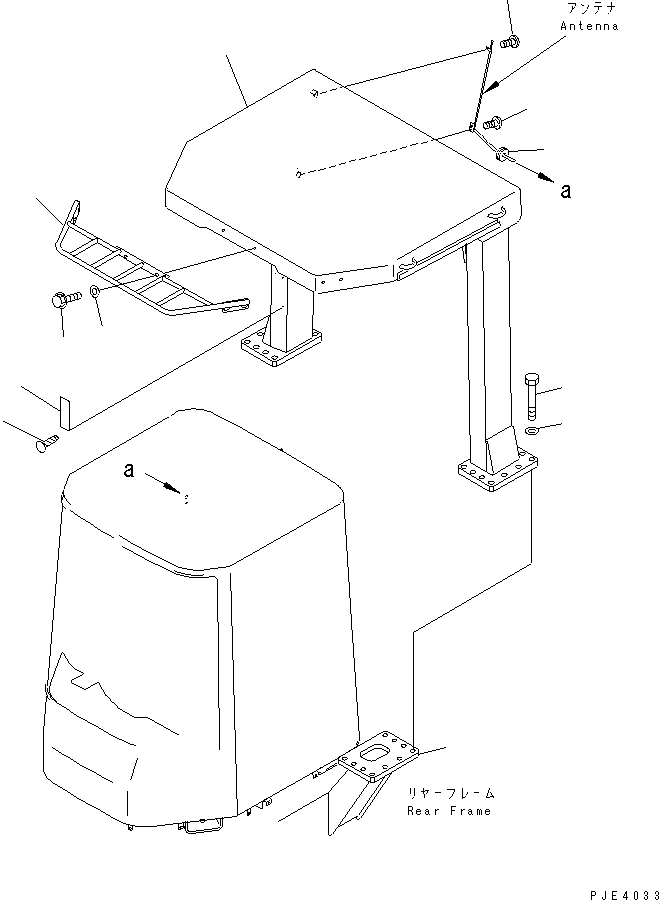 アンテナ
Antenna

a

a

リヤーフレーム
Rear Frame

PJE4033